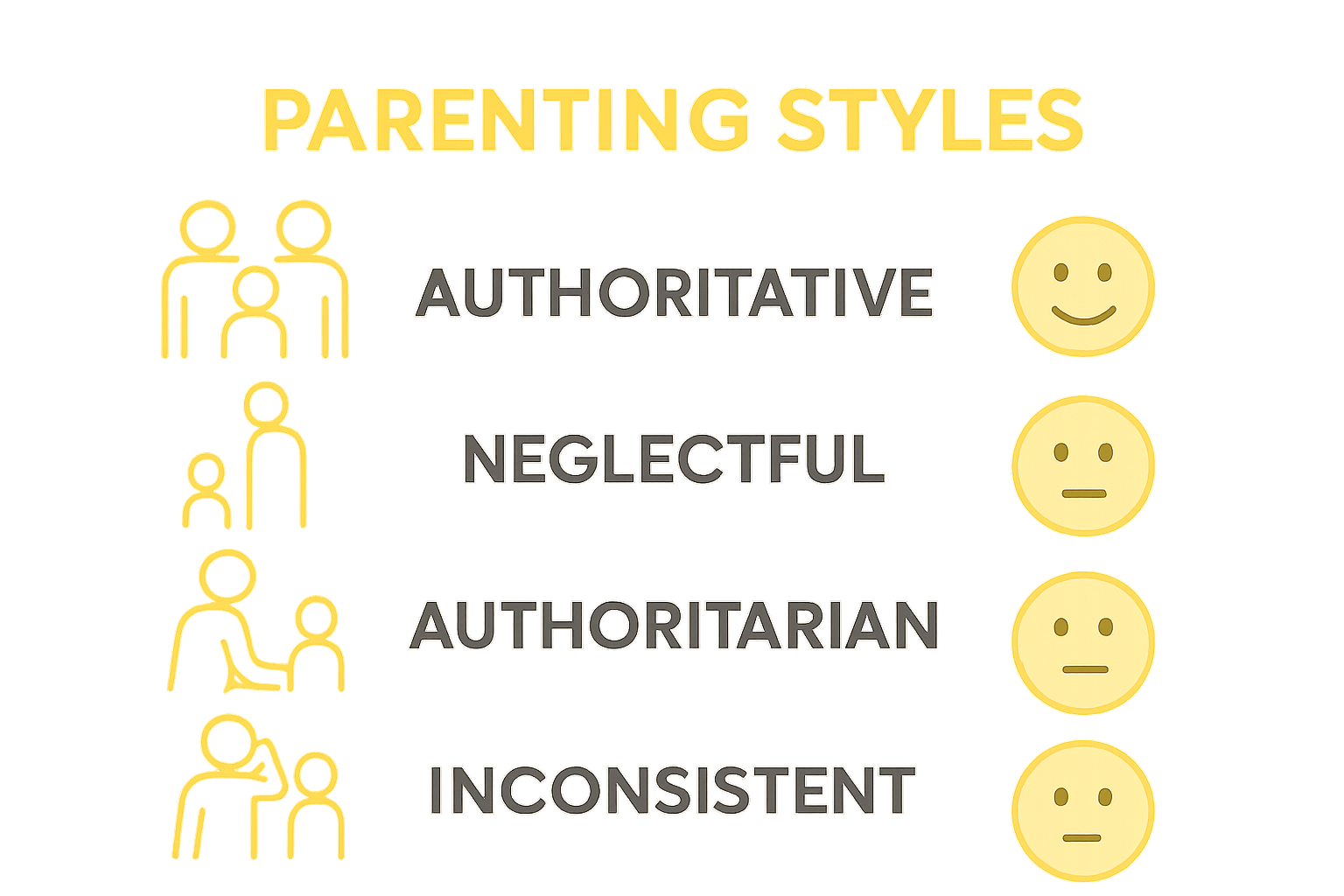 PARENTING STYLES

AUTHORITATIVE

NEGLECTFUL

AUTHORITARIAN

INCONSISTENT