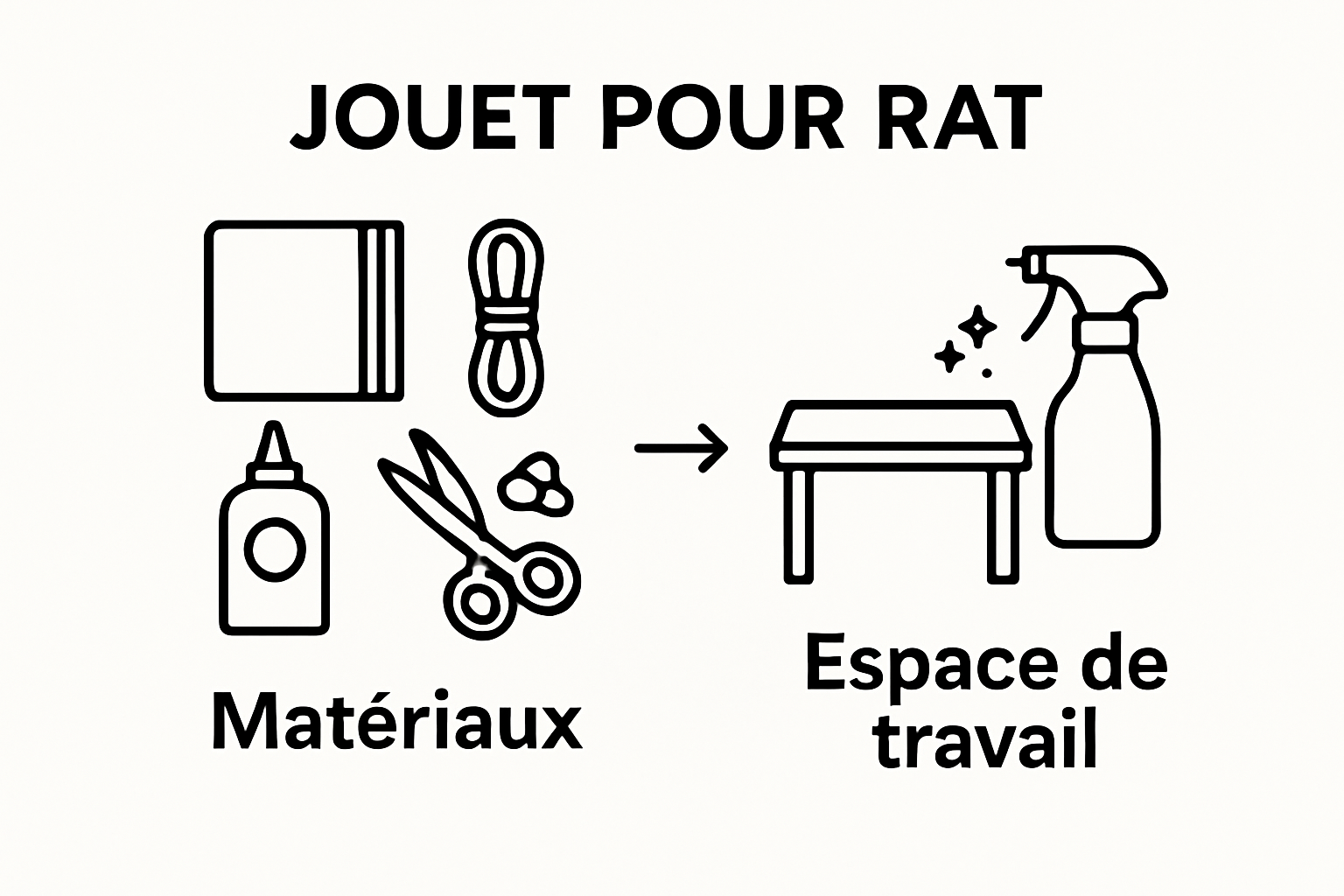 JOUET POUR RAT

Matériaux

Espace de travail