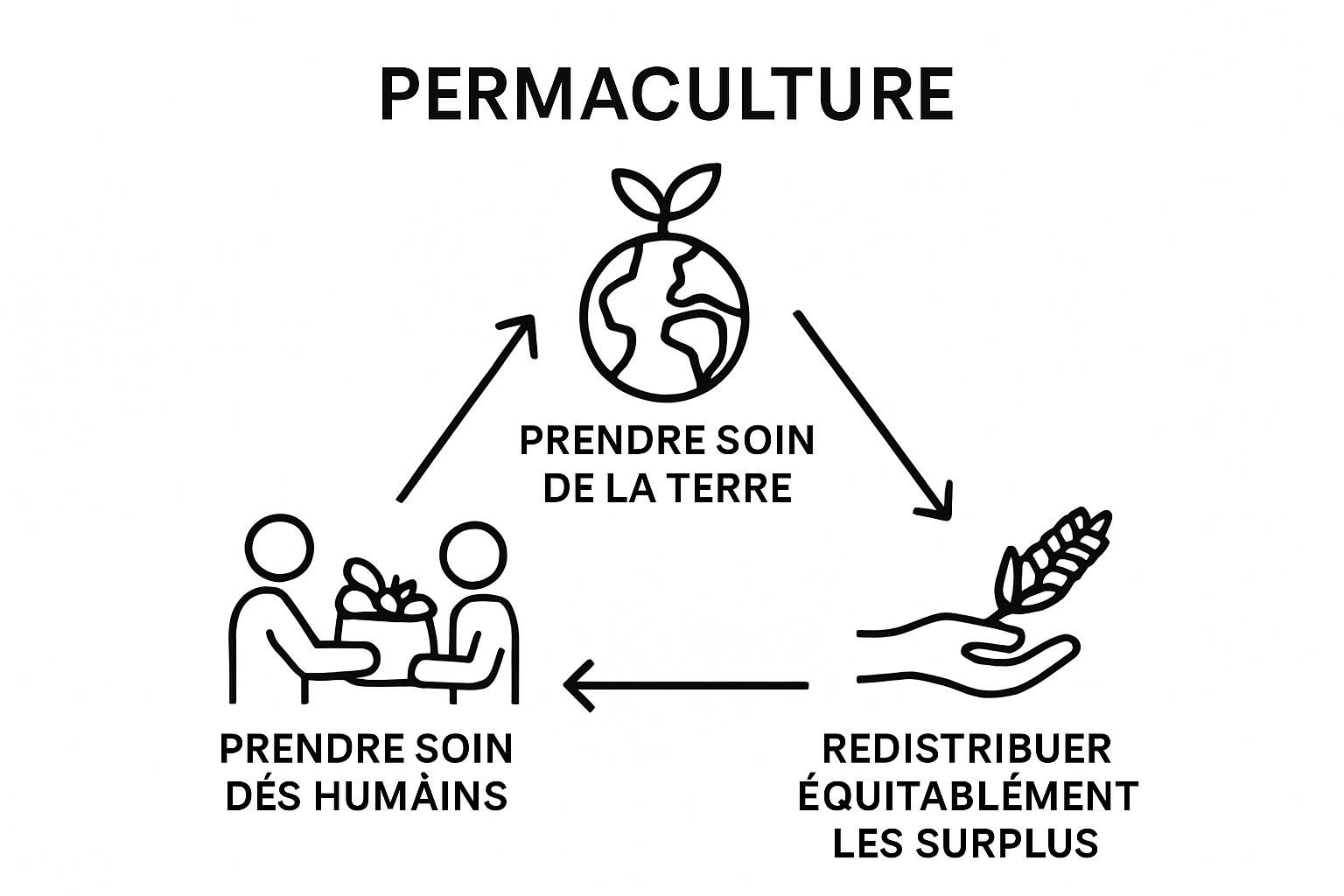 PERMACULTURE

PRENDRE SOIN DE LA TERRE

PRENDRE SOIN DÉS HUMÀINS

REDISTRIBUER ÉQUITABLÉMENT LES SURPLUS