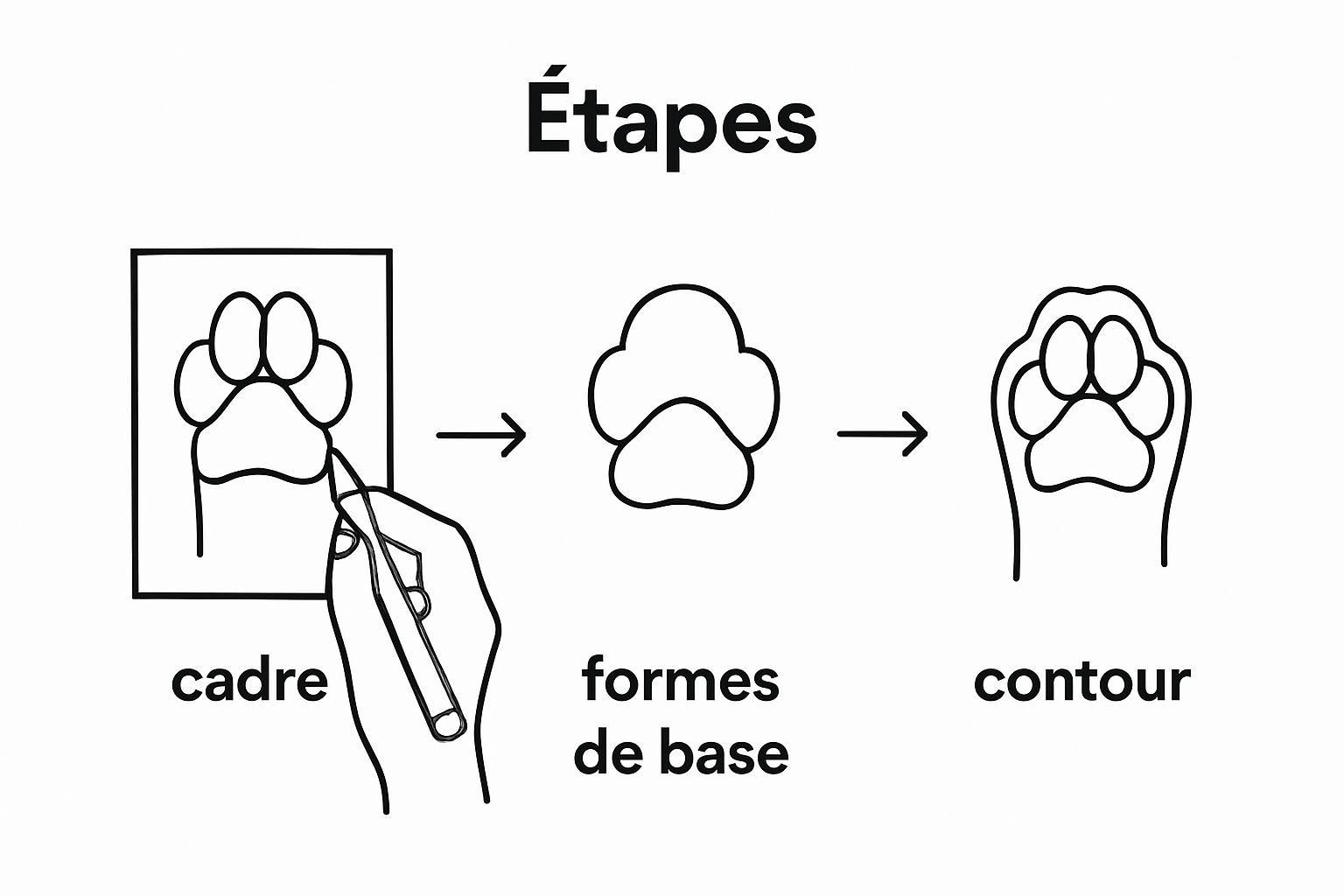 Étapes

cadre

formes de base

contour