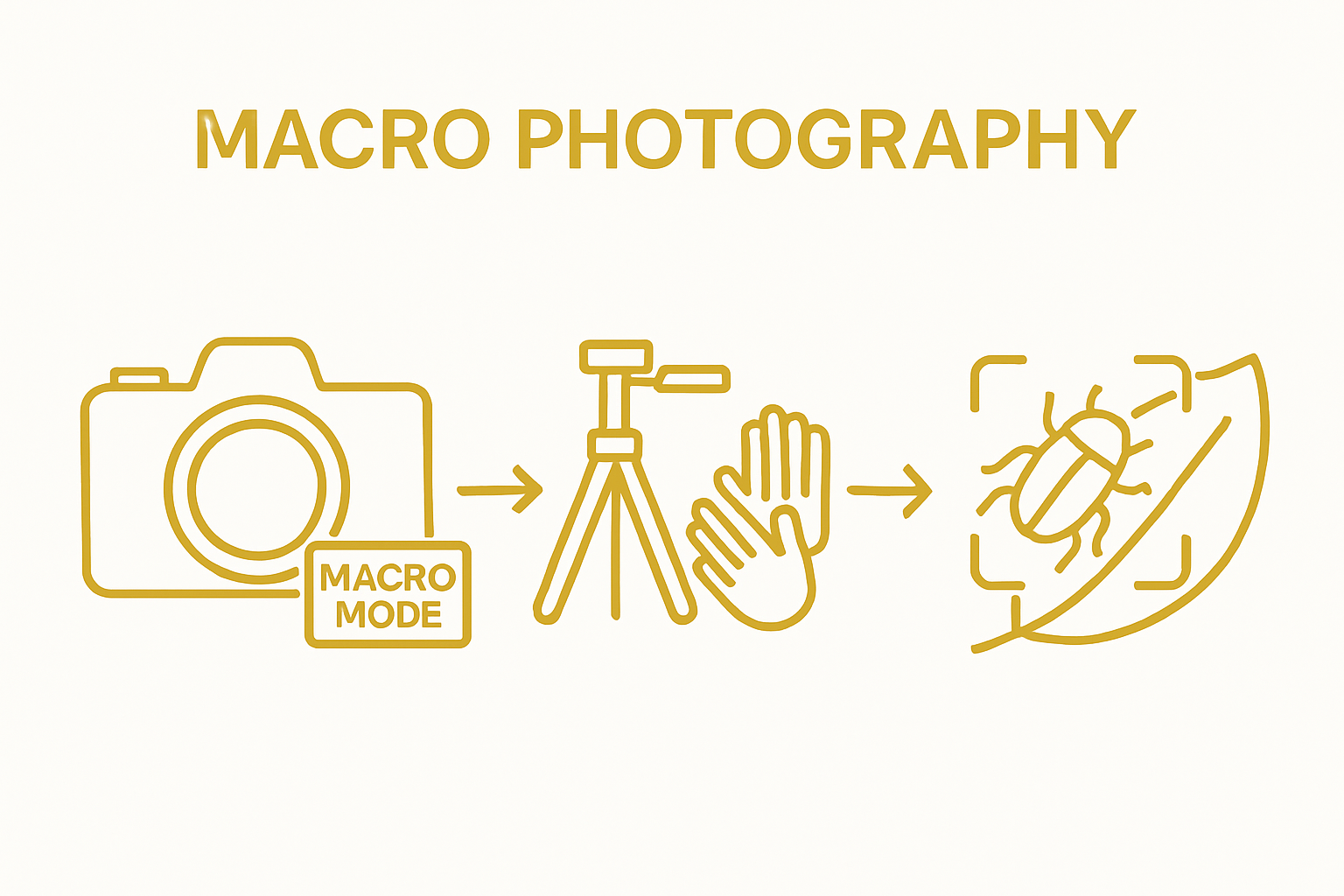 MACRO PHOTOGRAPHY

MACRO MODE