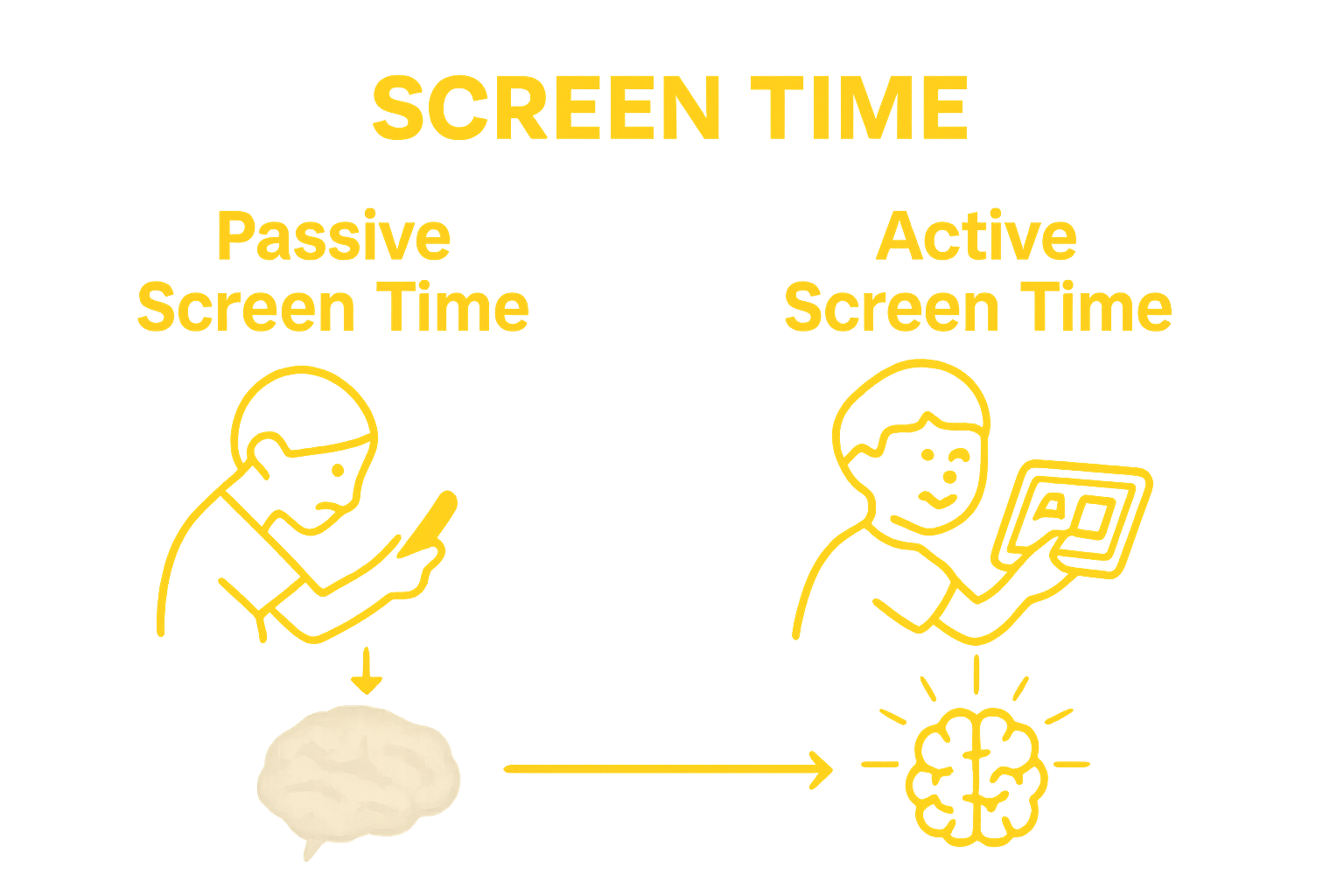 SCREEN TIME

Passive Screen Time

Active Screen Time