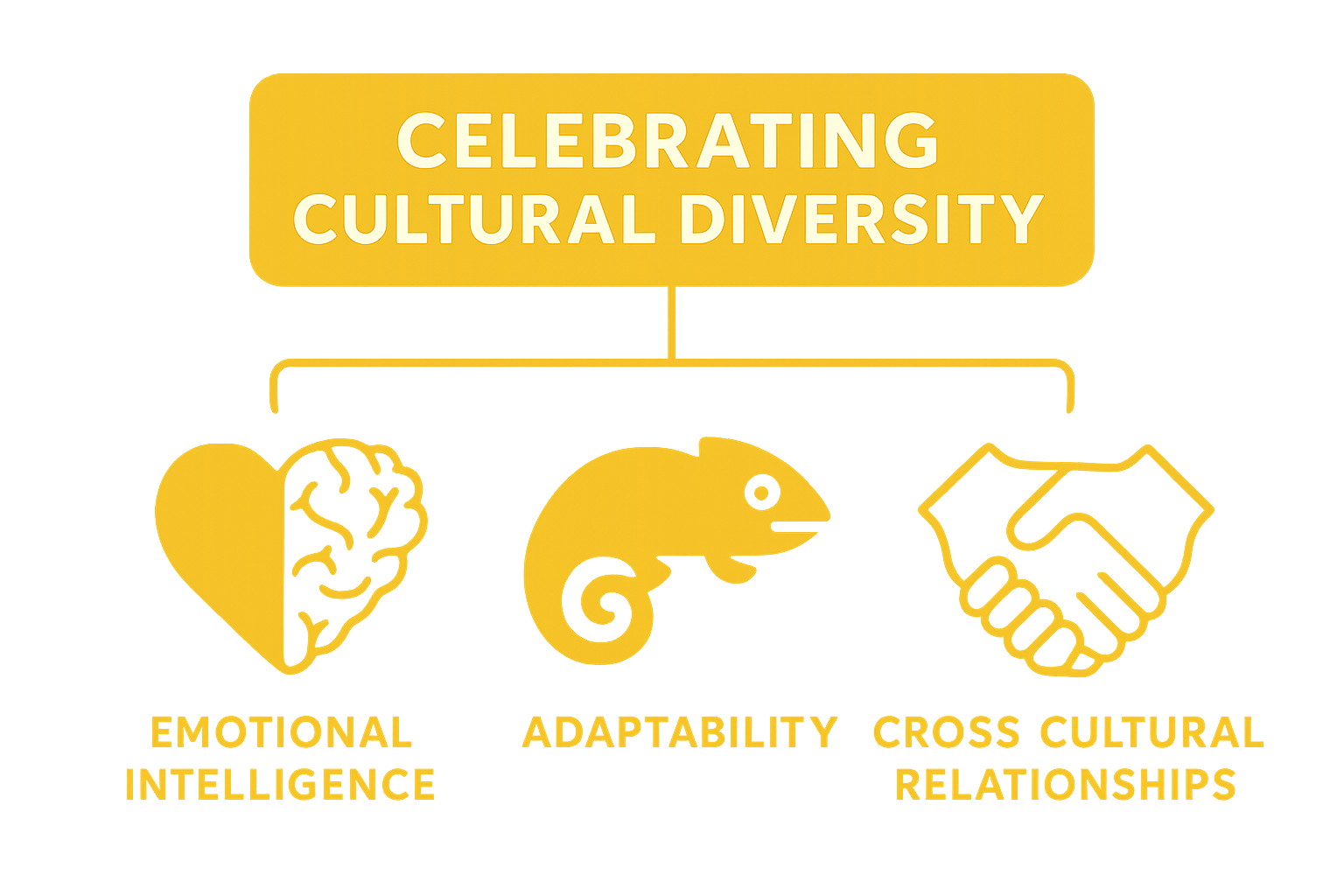 CELEBRATING CULTURAL DIVERSITY

EMOTIONAL INTELLIGENCE

ADAPTABILITY

CROSS CULTURAL RELATIONSHIPS