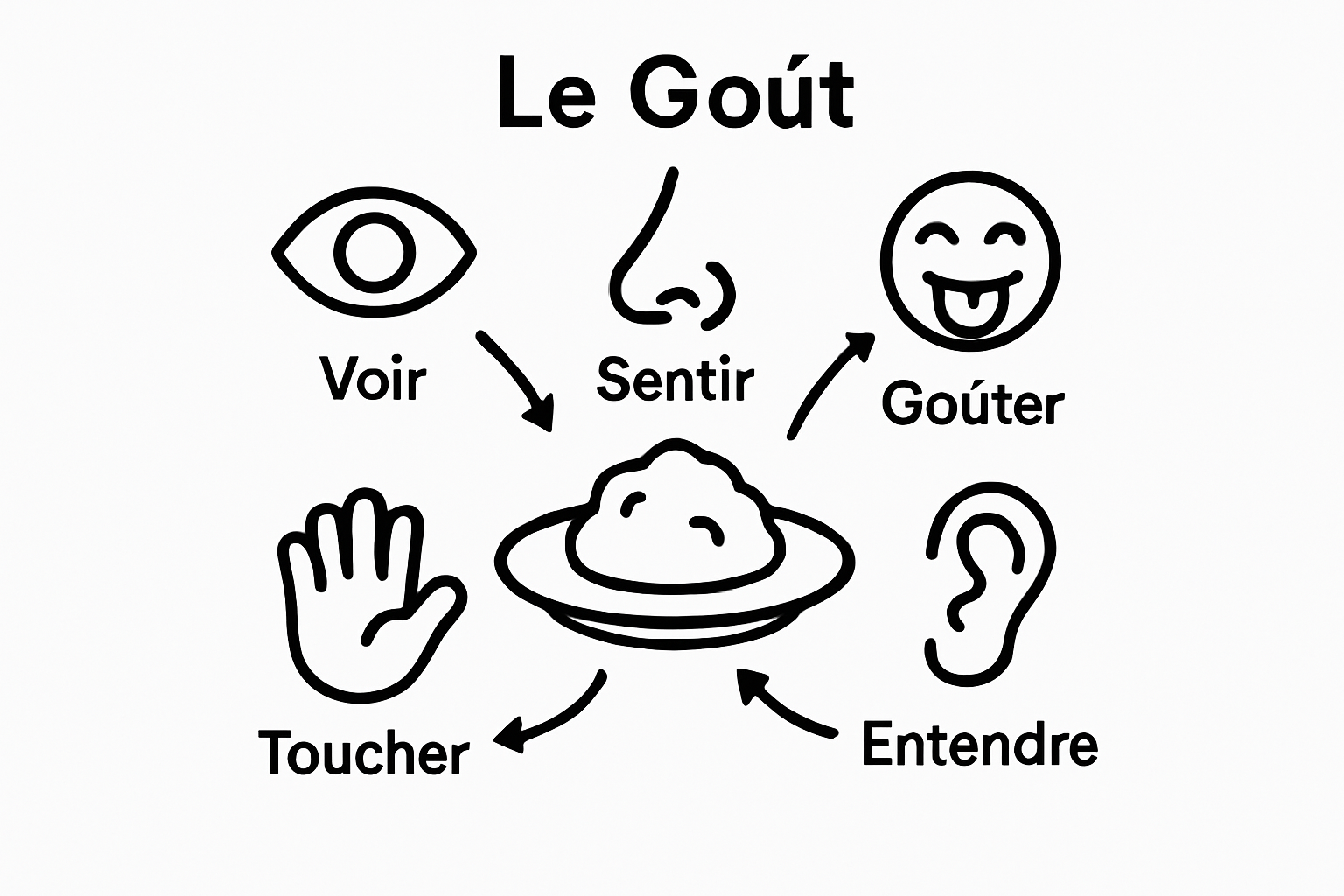 Le Goút

Voir

Sentir

Goúter

Toucher

Entendre