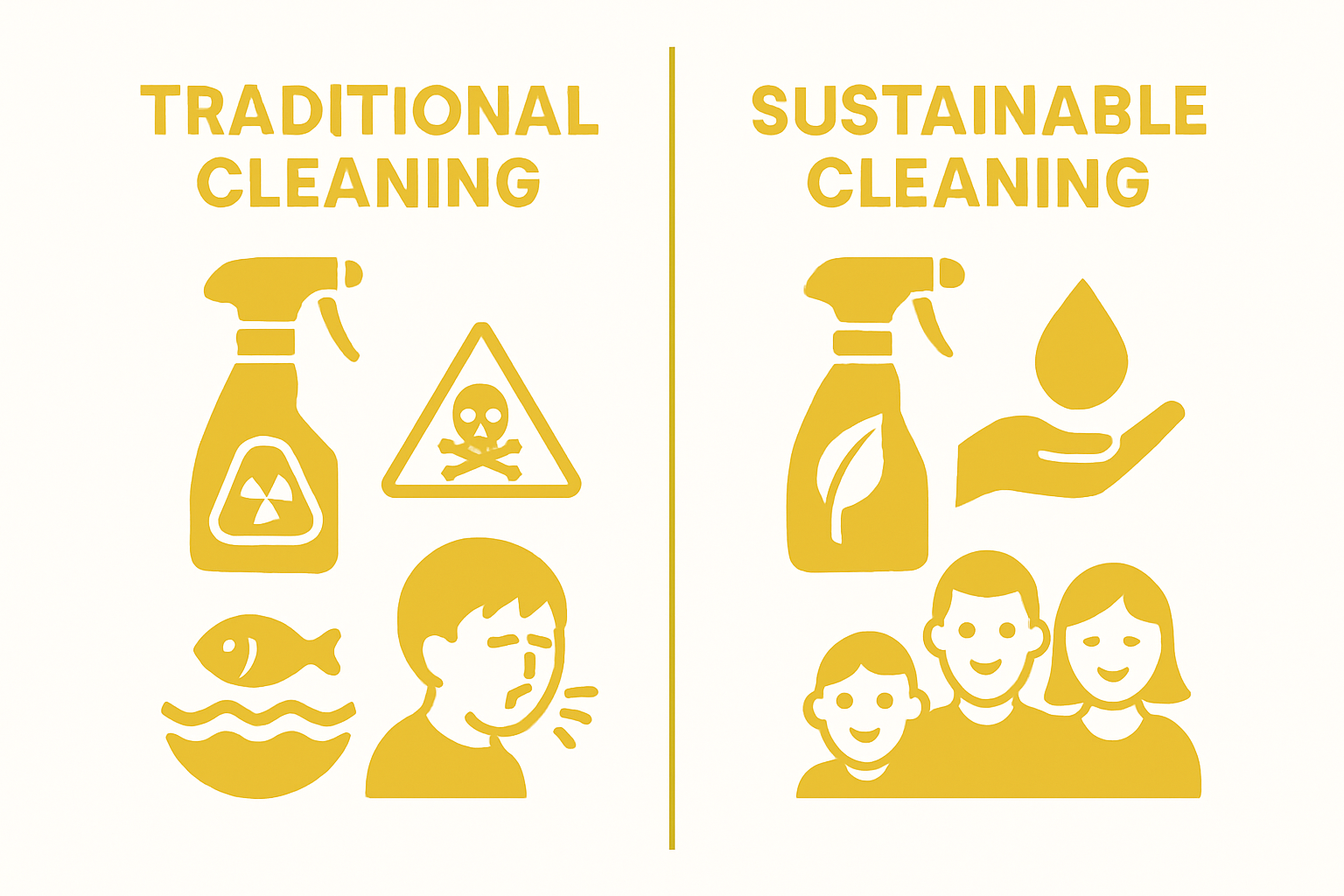 TRADITIONAL CLEANING

SUSTAINABLE CLEANING