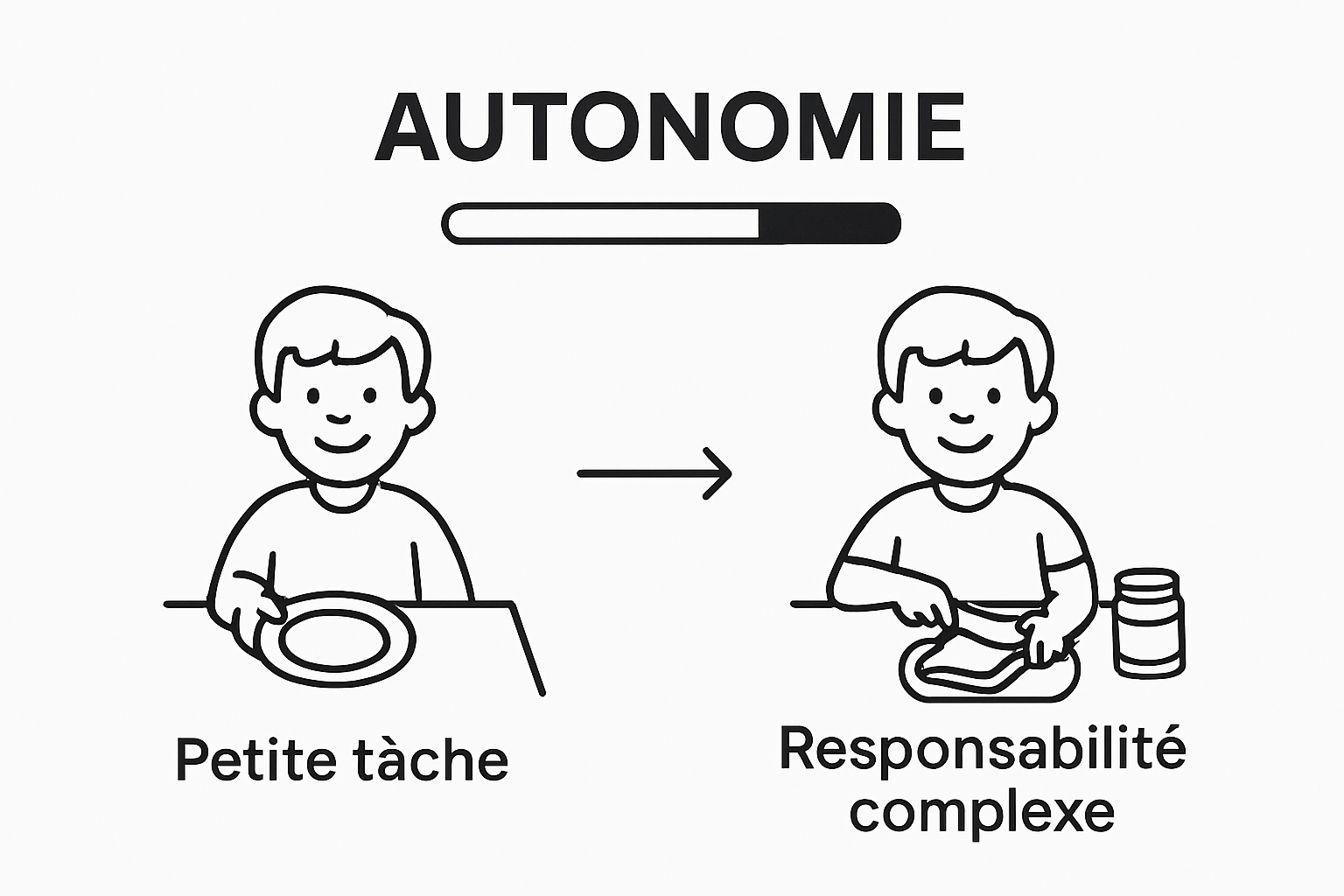 AUTONOMIE

Petite tàche

Responsabilité complexe