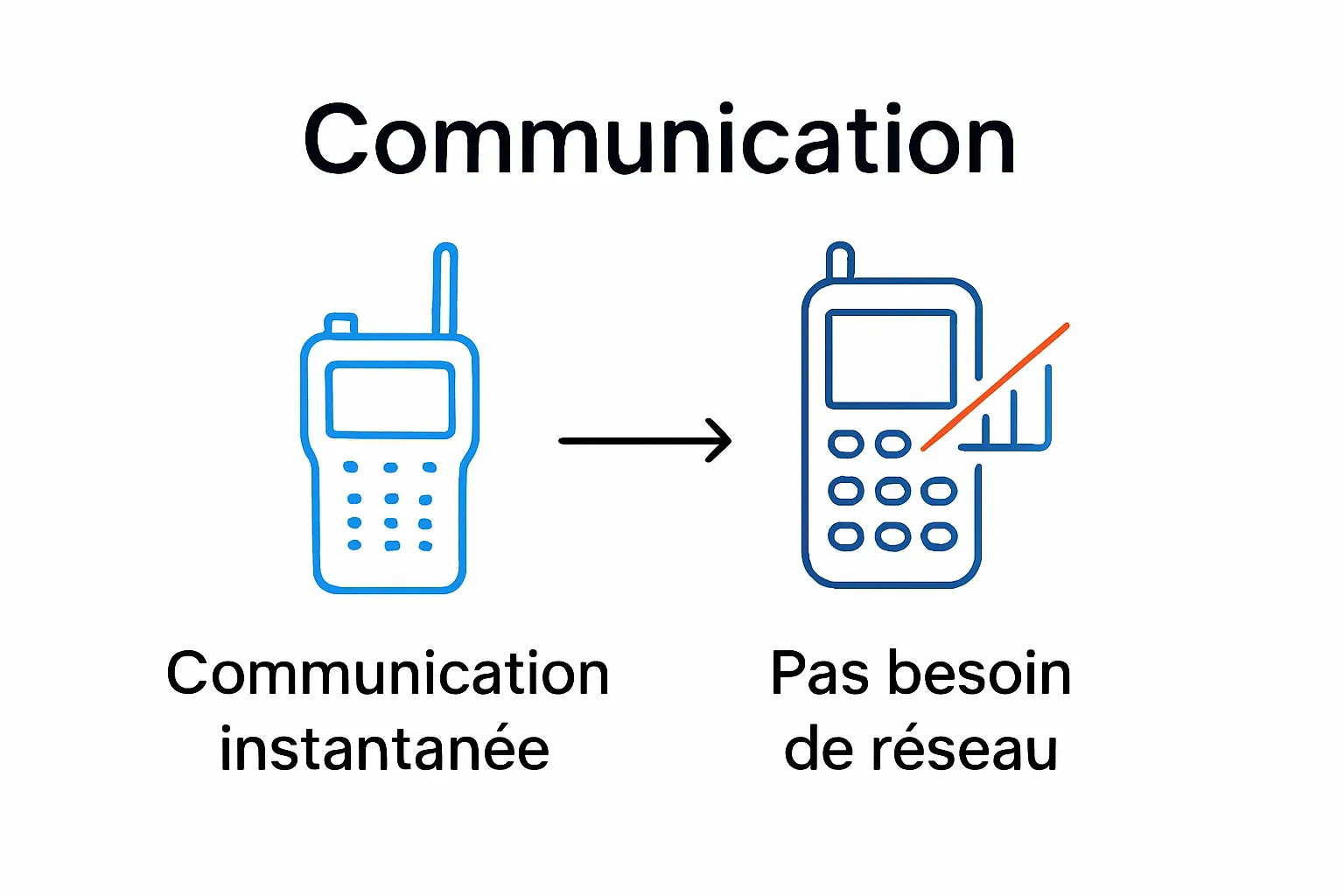 Communication

Communication instantanée

Pas besoin de réseau