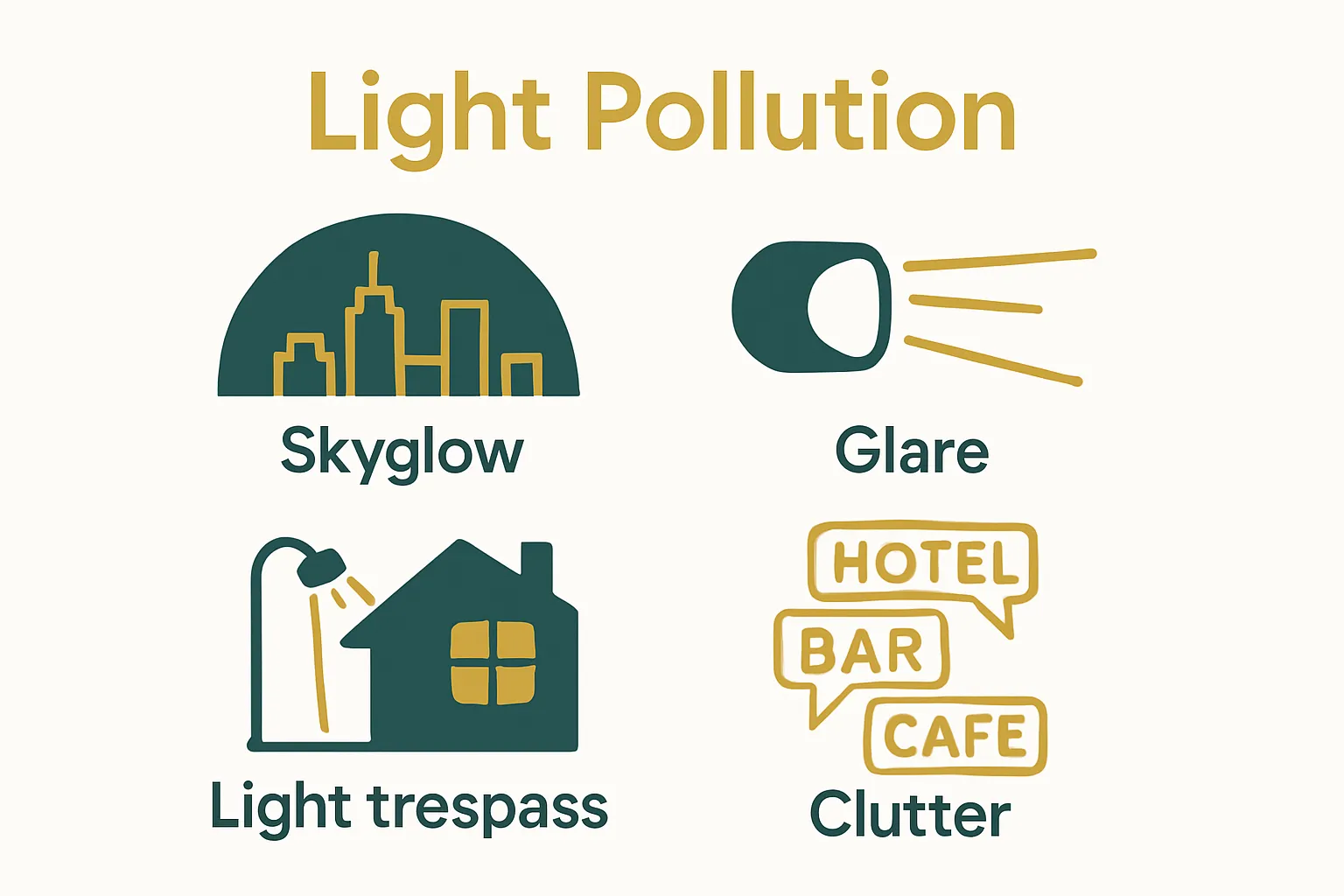 Light Pollution

Skyglow

Glare

Light trespass

HOTEL

BAR

CAFE

Clutter