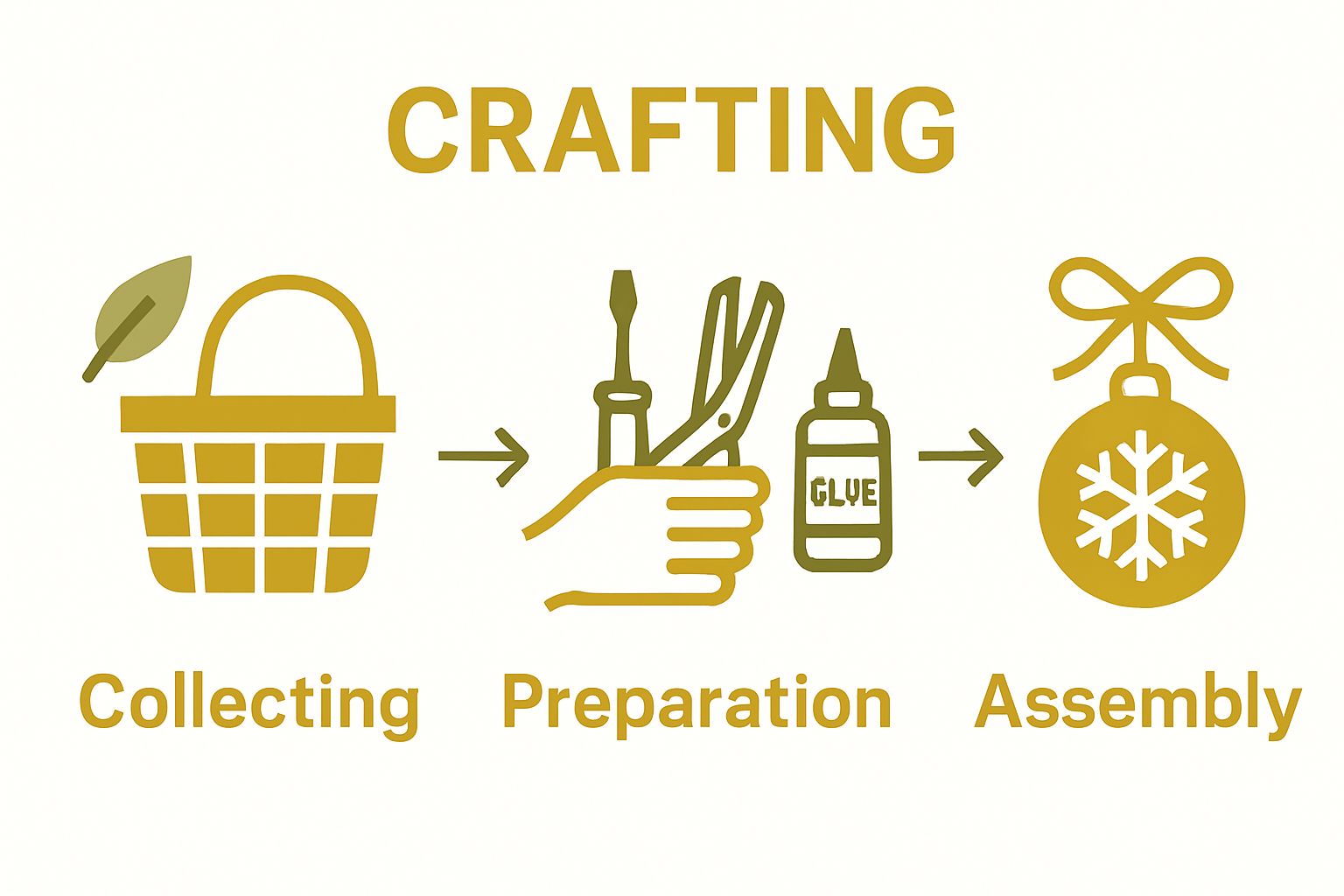 CRAFTING

GLUE

Collecting Preparation Assembly