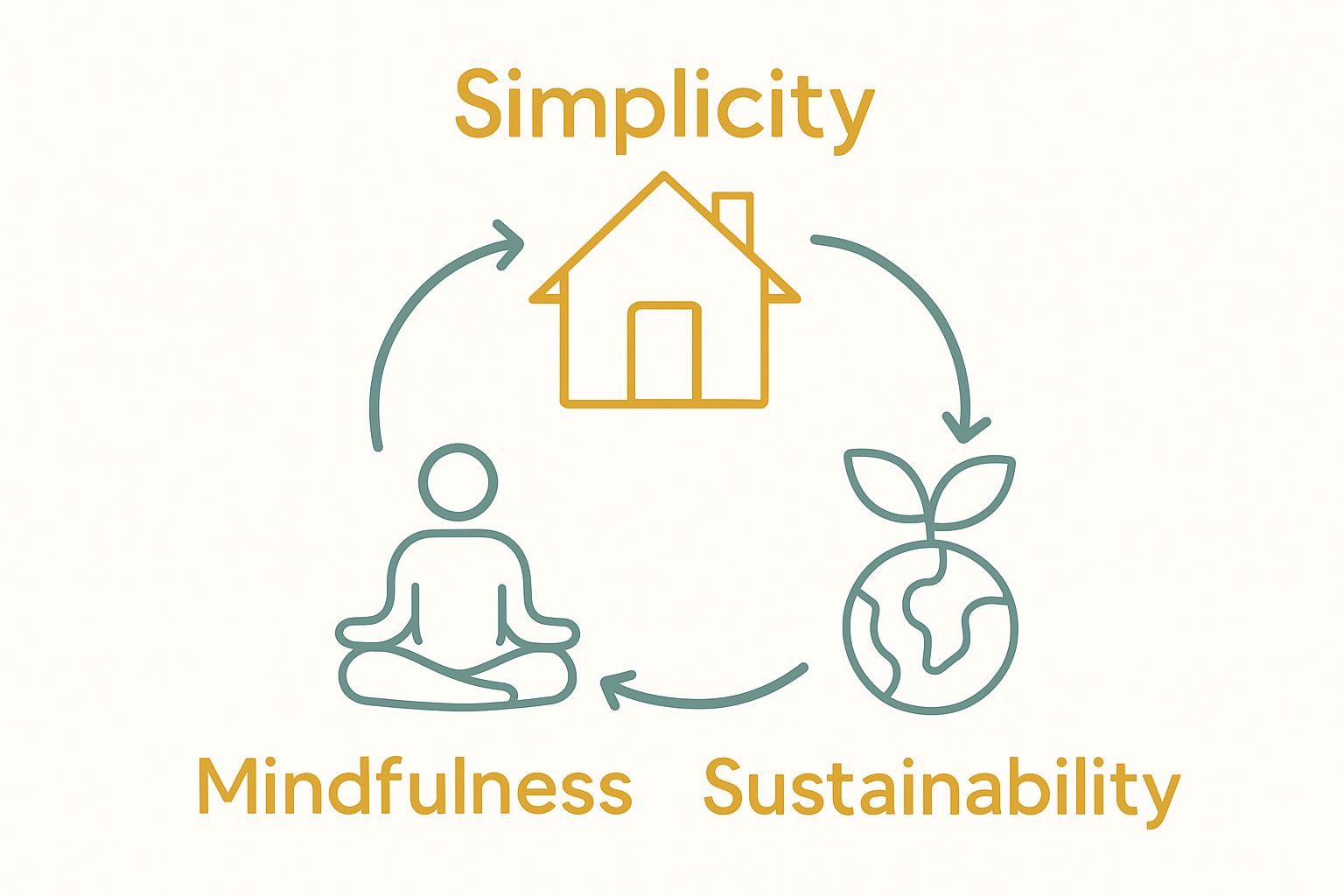 Simplicity

Mindfulness

Sustainability