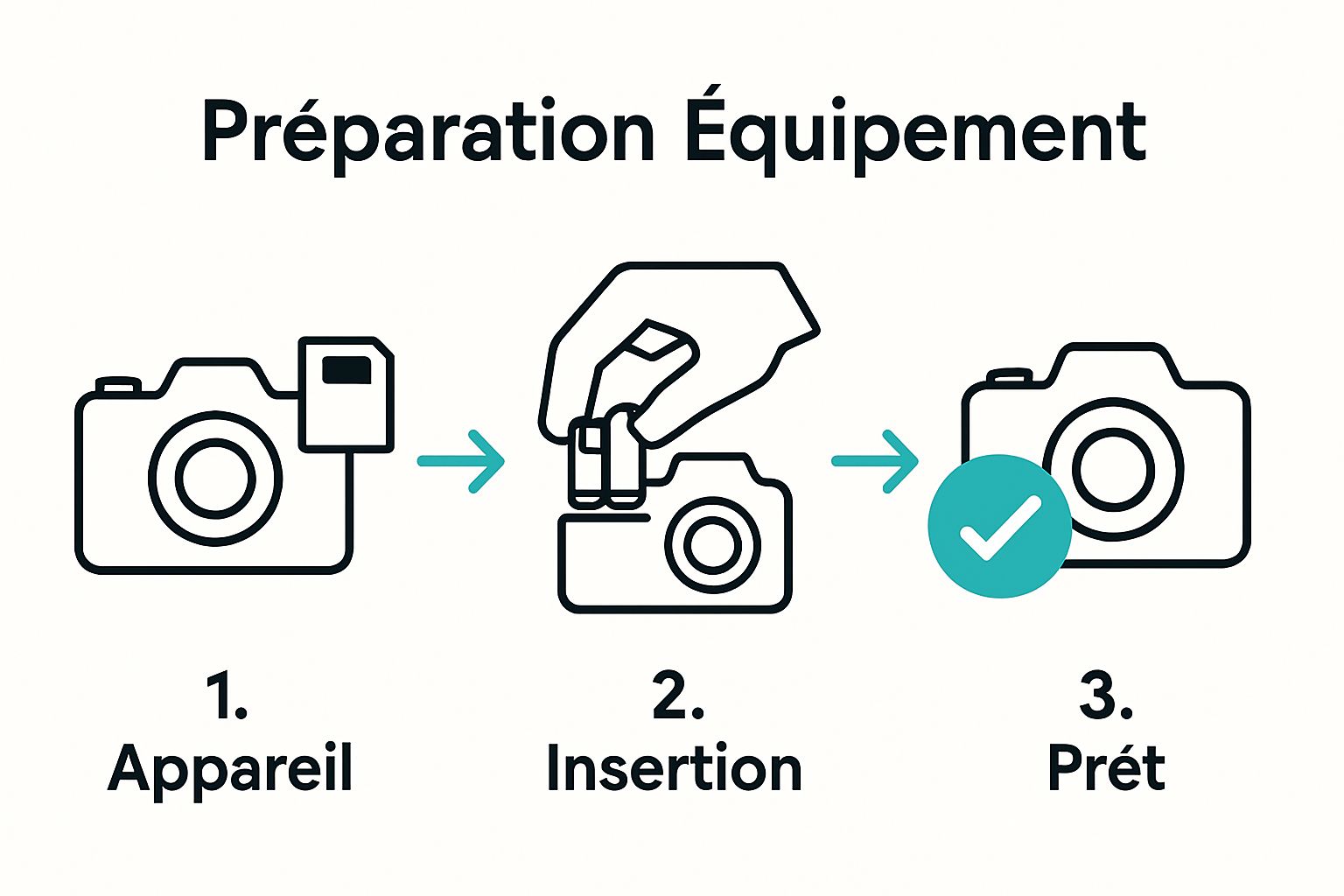 Préparation Équipement

1.
Appareil

2.
Insertion

3.
Prét