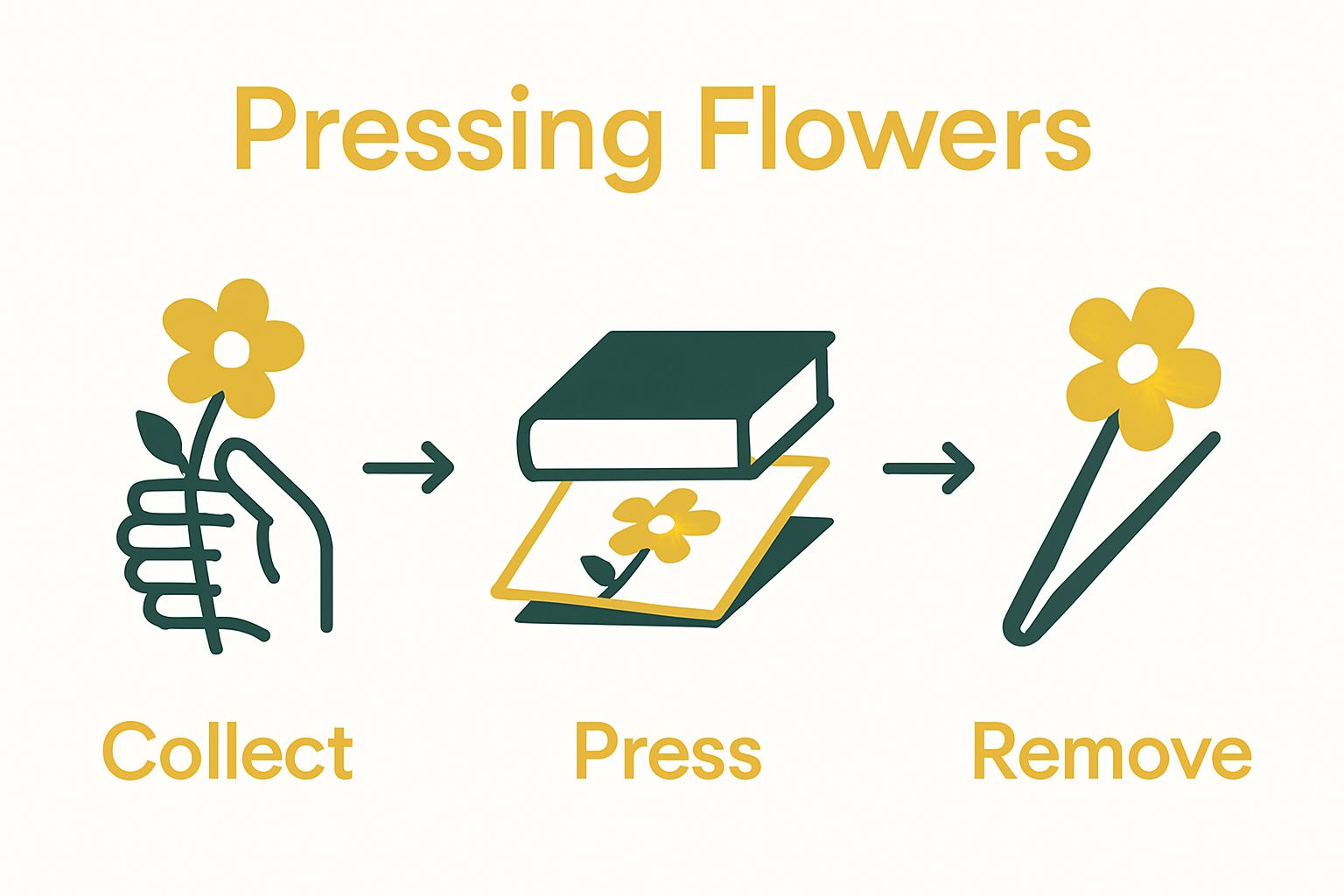 Pressing Flowers

Collect

Press

Remove