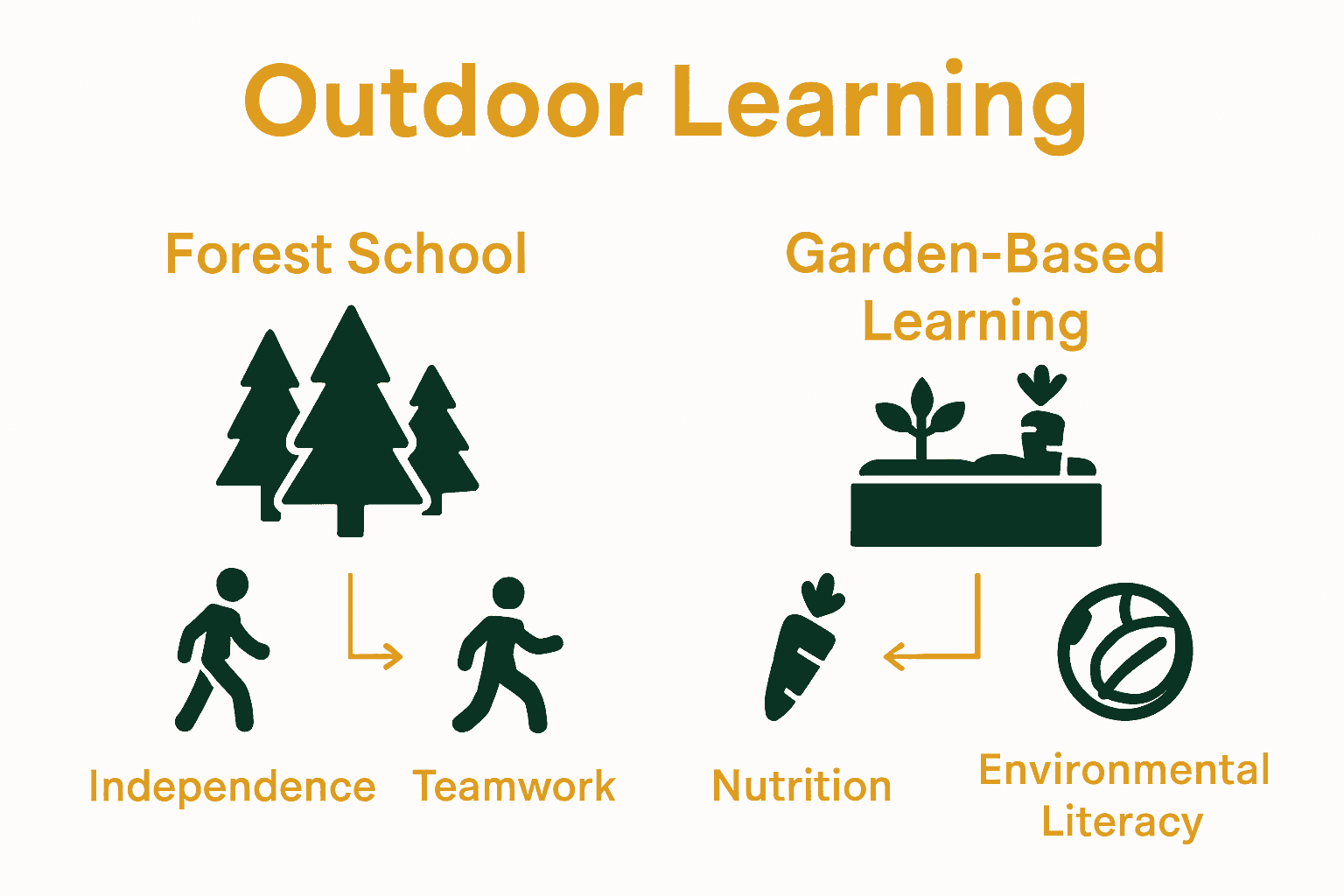 Outdoor Learning

Forest School

Independence

Teamwork

Garden-Based Learning

Nutrition

Environmental Literacy