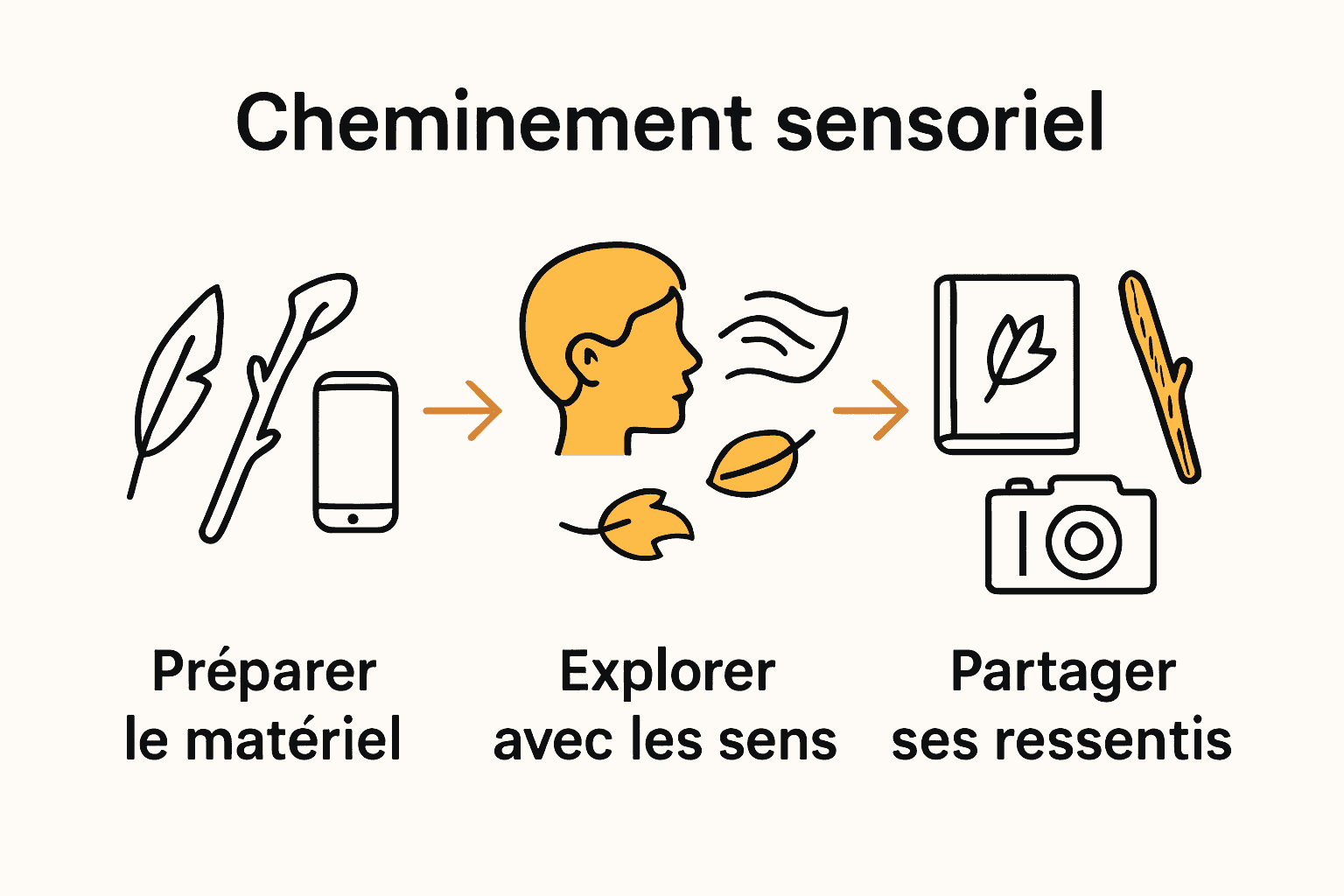 Cheminement sensoriel

Préparer le matériel

Explorer avec les sens

Partager ses ressentis