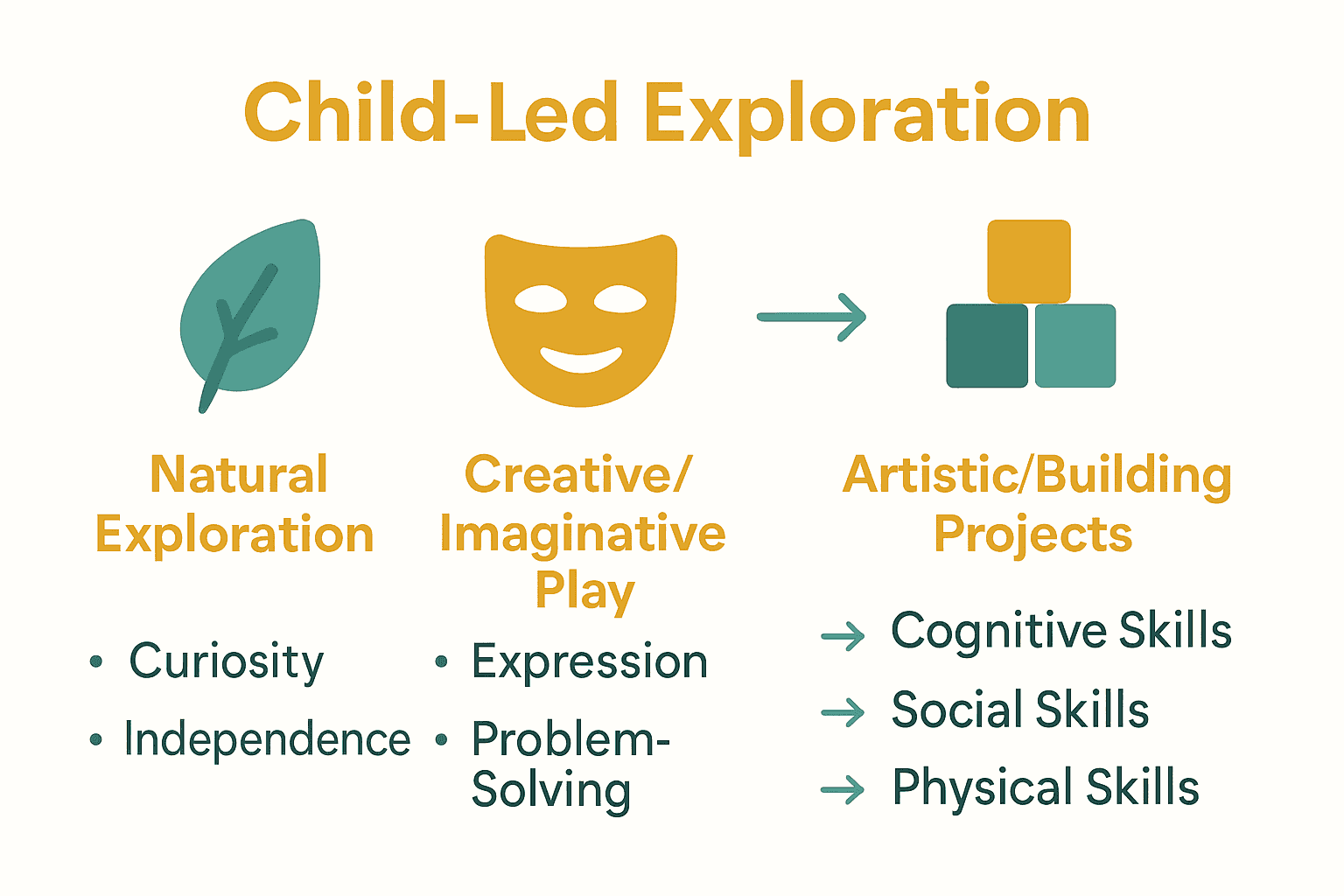 Child-Led Exploration

Natural Exploration

• Curiosity
• Independence

Creative/ Imaginative Play

• Expression
• Problem-Solving

Artistic/Building Projects

→ Cognitive Skills
→ Social Skills
→ Physical Skills