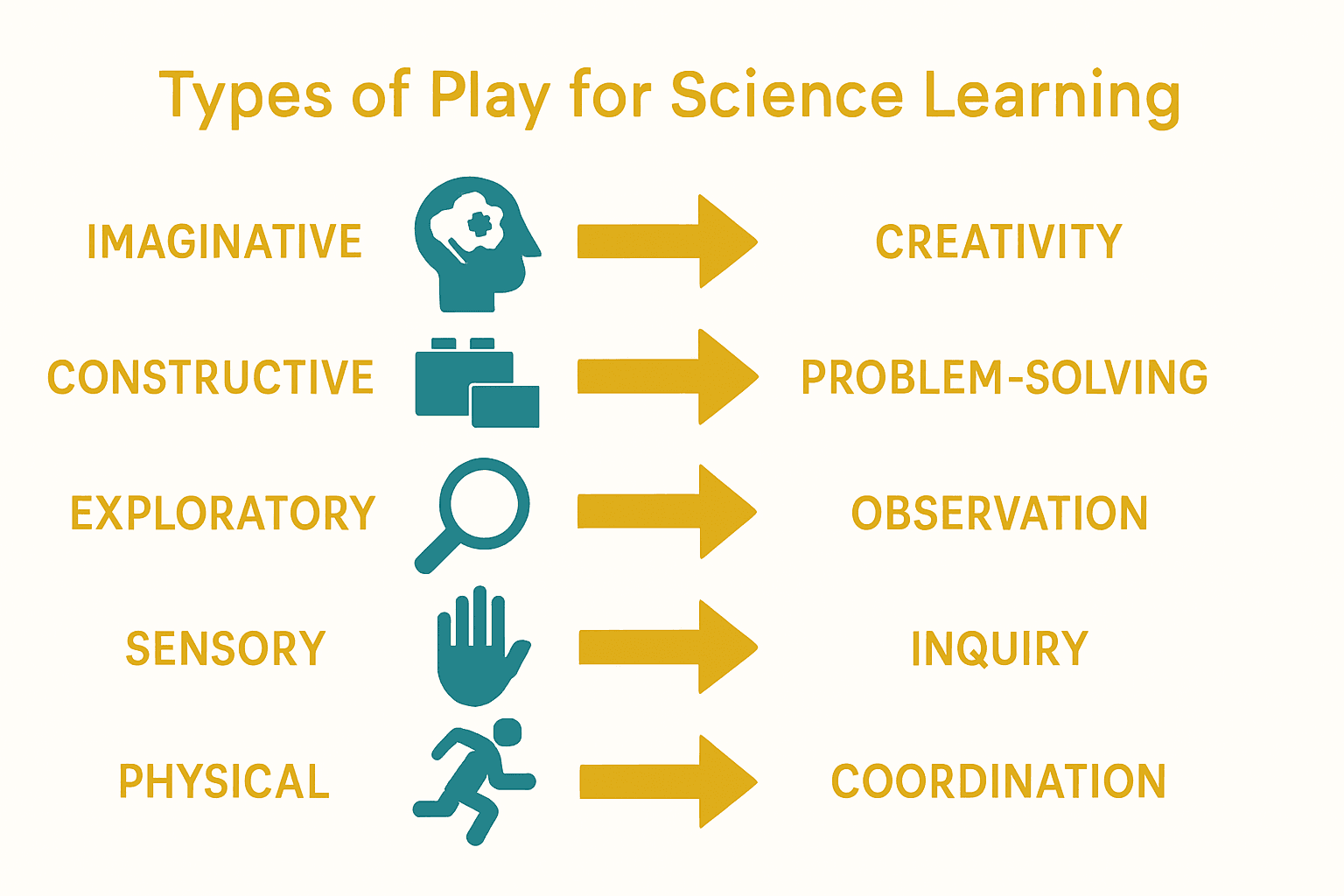 Types of Play for Science Learning

IMAGINATIVE CREATIVITY

CONSTRUCTIVE PROBLEM-SOLVING

EXPLORATORY OBSERVATION

SENSORY INQUIRY

PHYSICAL COORDINATION