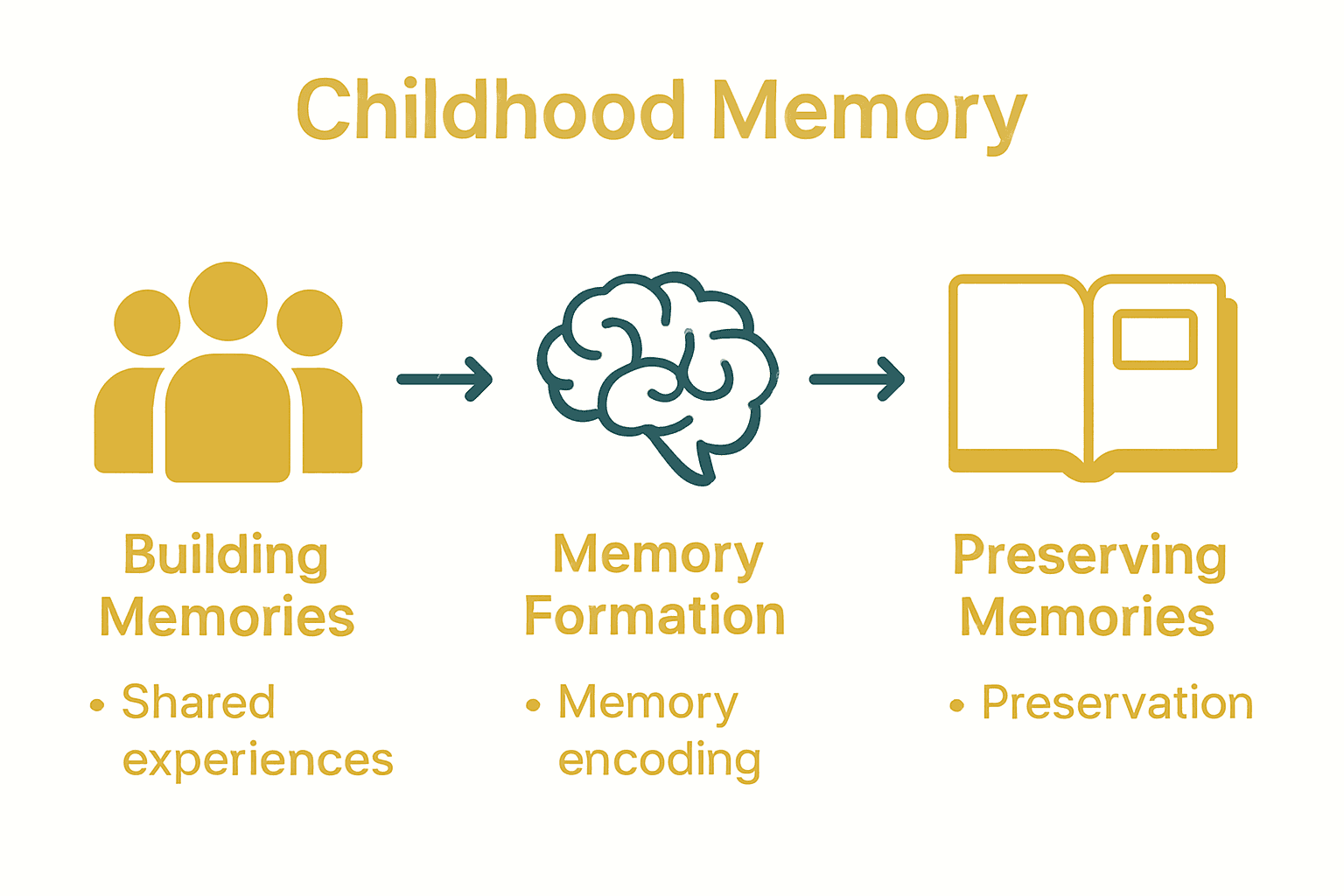 Childhood Memory

Building Memories

• Shared experiences

Memory Formation

• Memory encoding

Preserving Memories

• Preservation