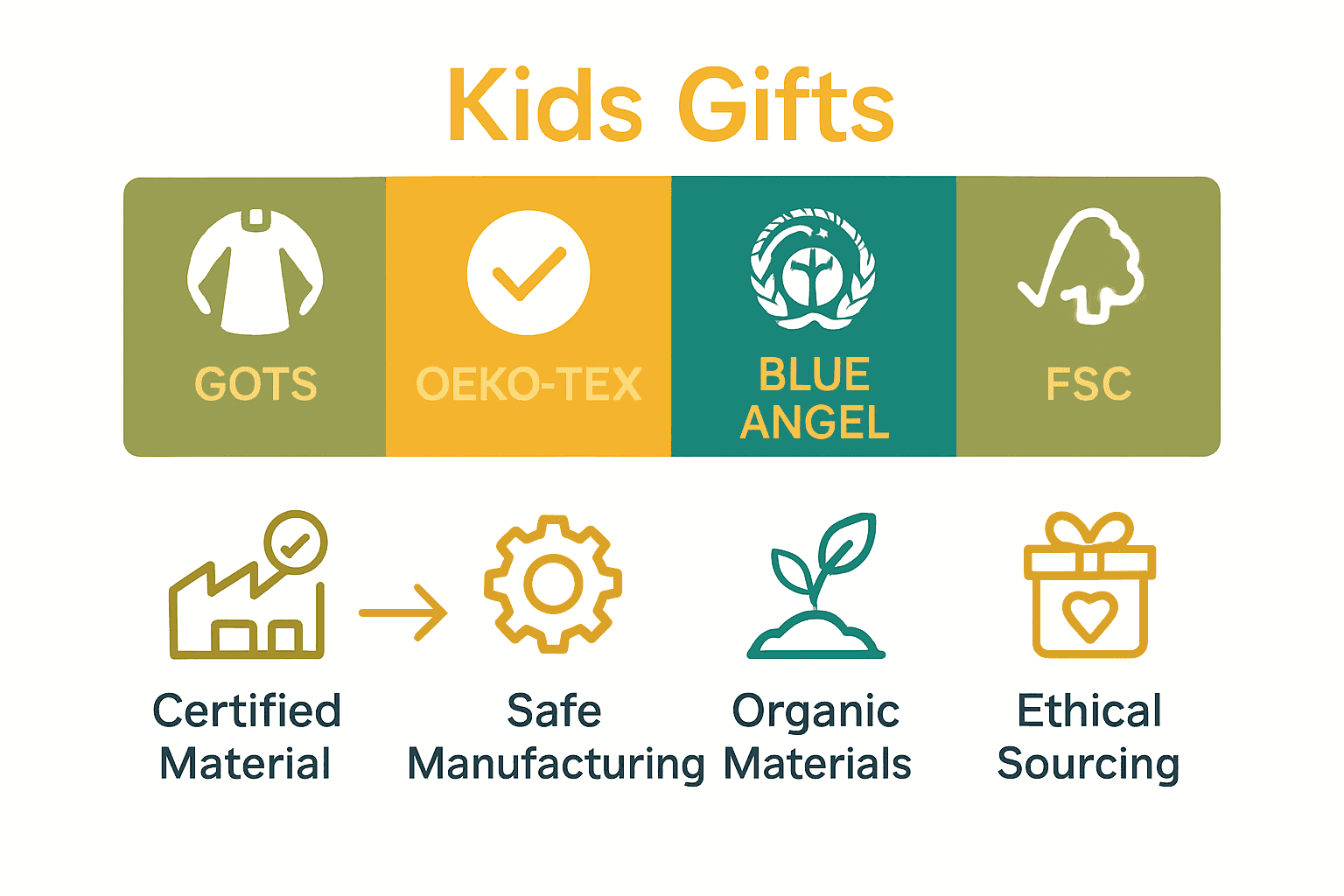 Kids Gifts

GOTS

OEKO-TEX

BLUE ANGEL

FSC

Certified Material

Safe Manufacturing

Organic Materials

Ethical Sourcing