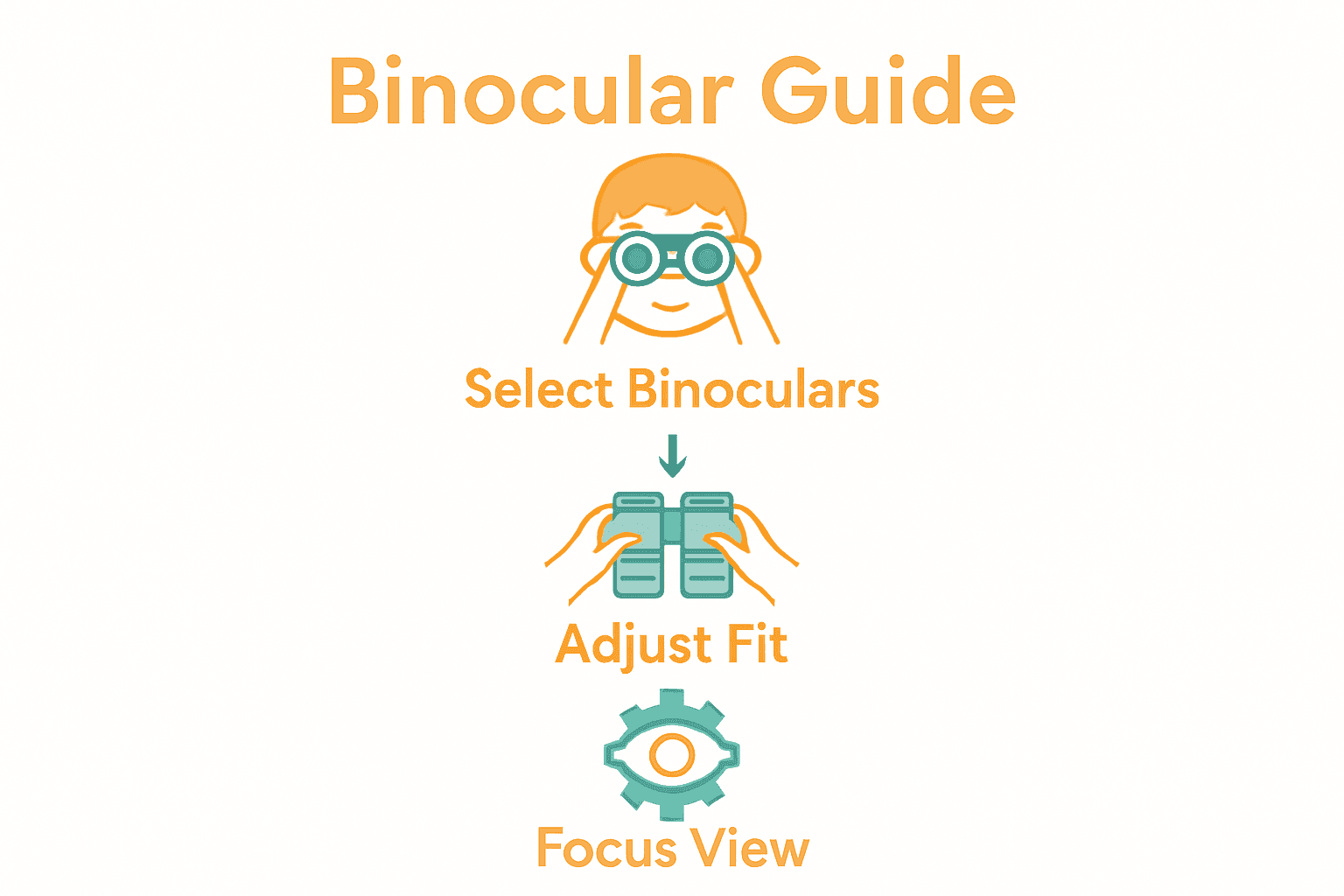 Binocular Guide

Select Binoculars

Adjust Fit

Focus View