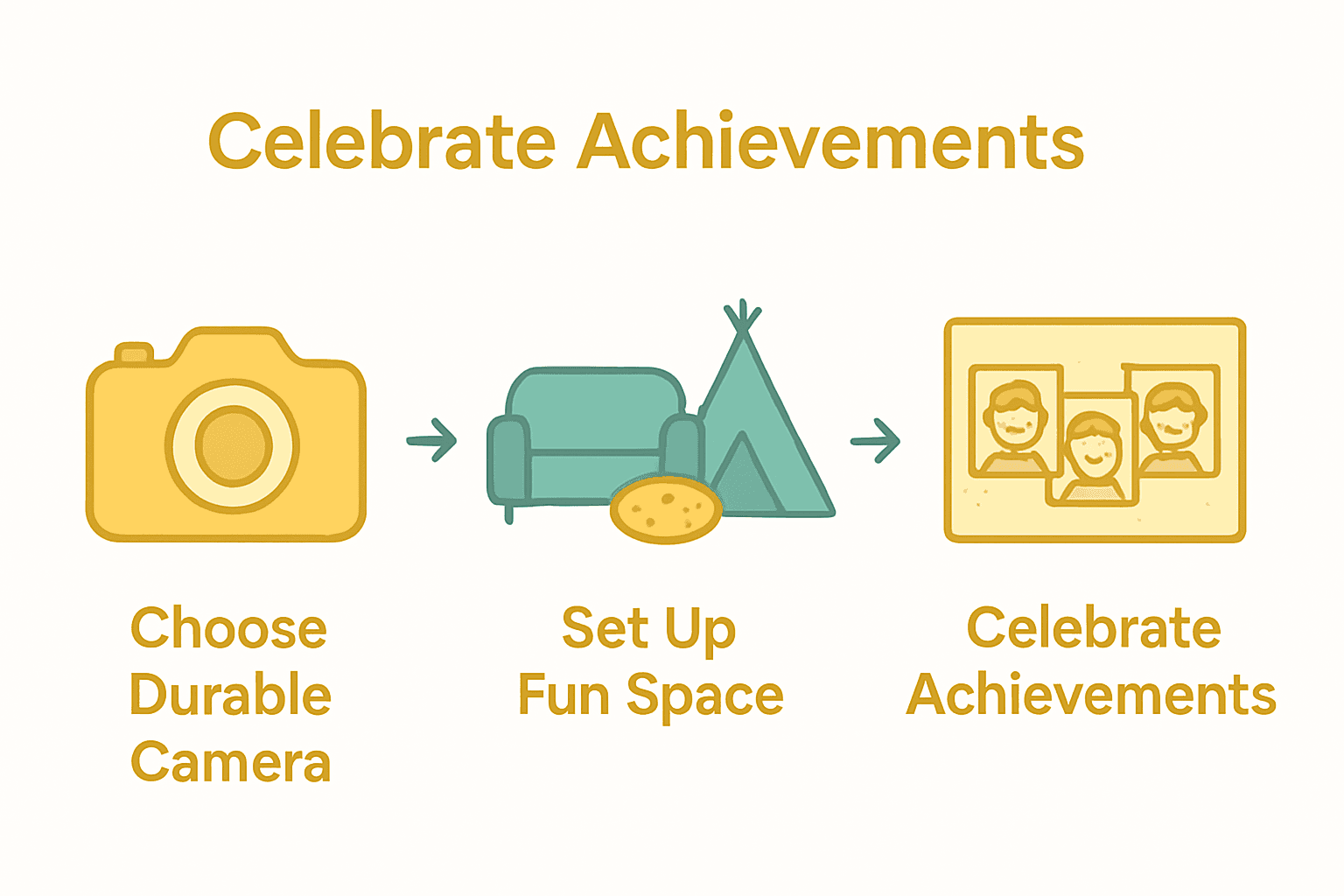 Celebrate Achievements

Choose Durable Camera

Set Up Fun Space

Celebrate Achievements