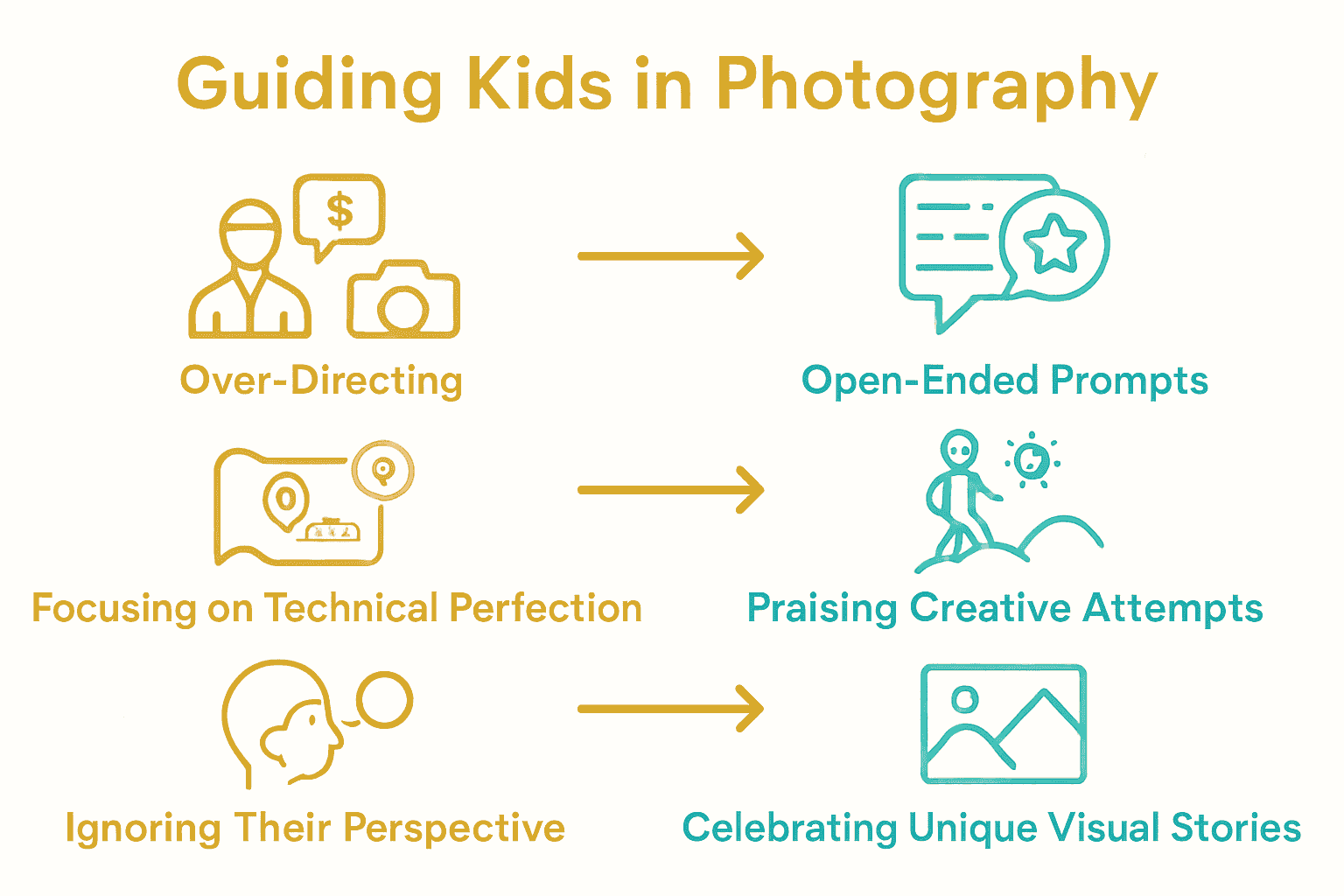 Guiding Kids in Photography

$

Over-Directing

Open-Ended Prompts

Focusing on Technical Perfection

Praising Creative Attempts

Ignoring Their Perspective

Celebrating Unique Visual Stories