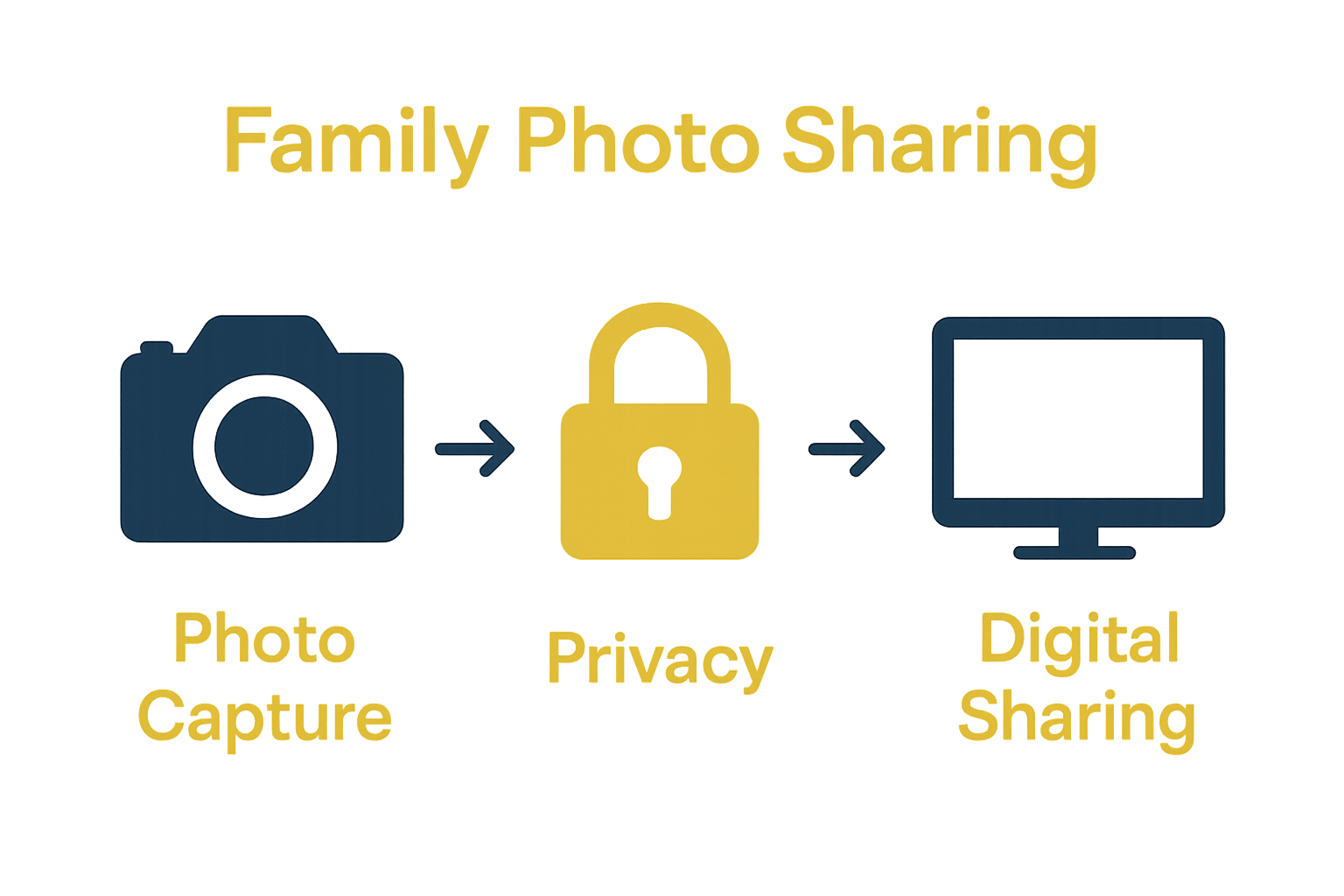 Family Photo Sharing

Photo Capture

Privacy

Digital Sharing