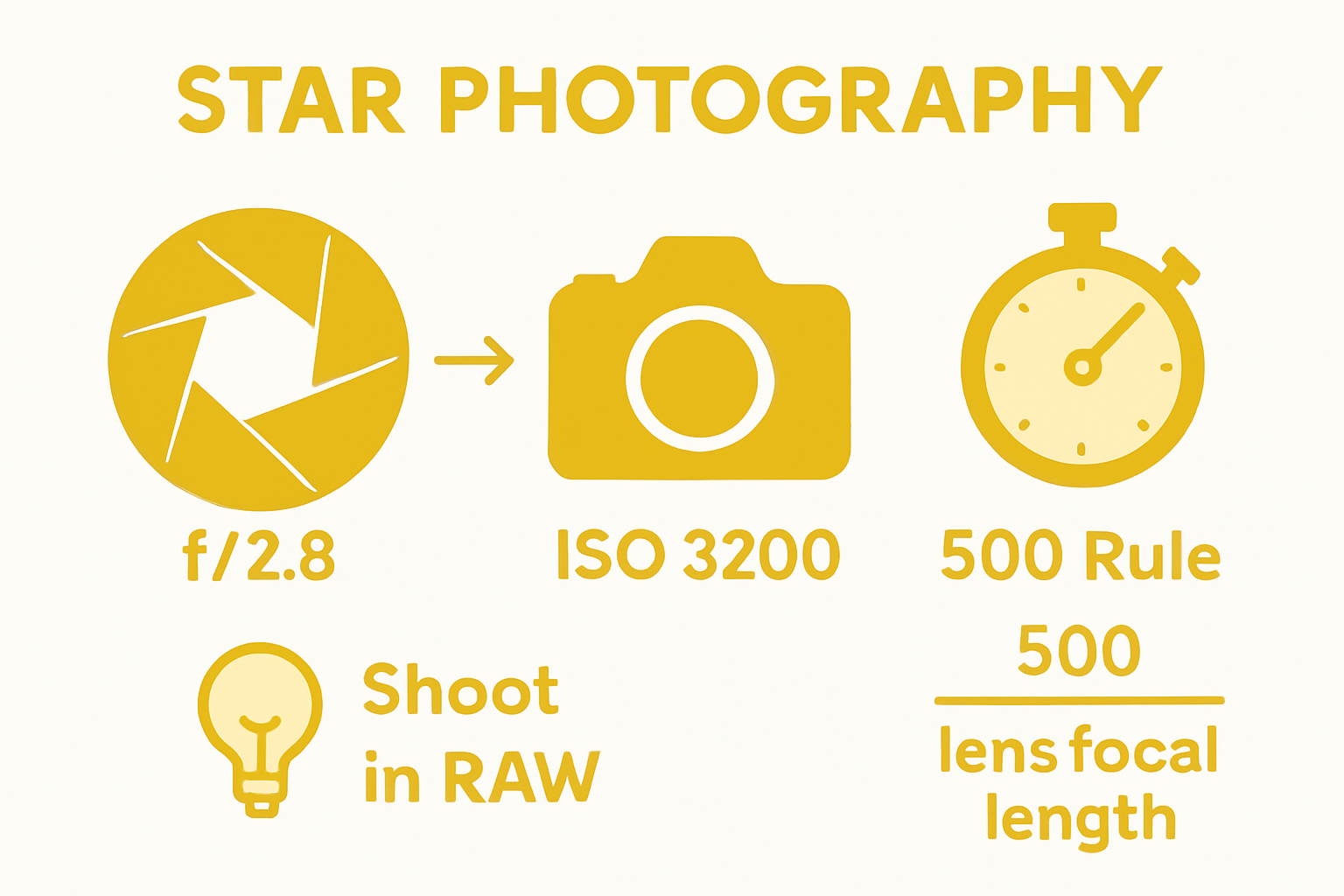 STAR PHOTOGRAPHY

f/2.8

ISO 3200

500 Rule

Shoot in RAW

$\frac{500}{\text{lensfocal length}}$