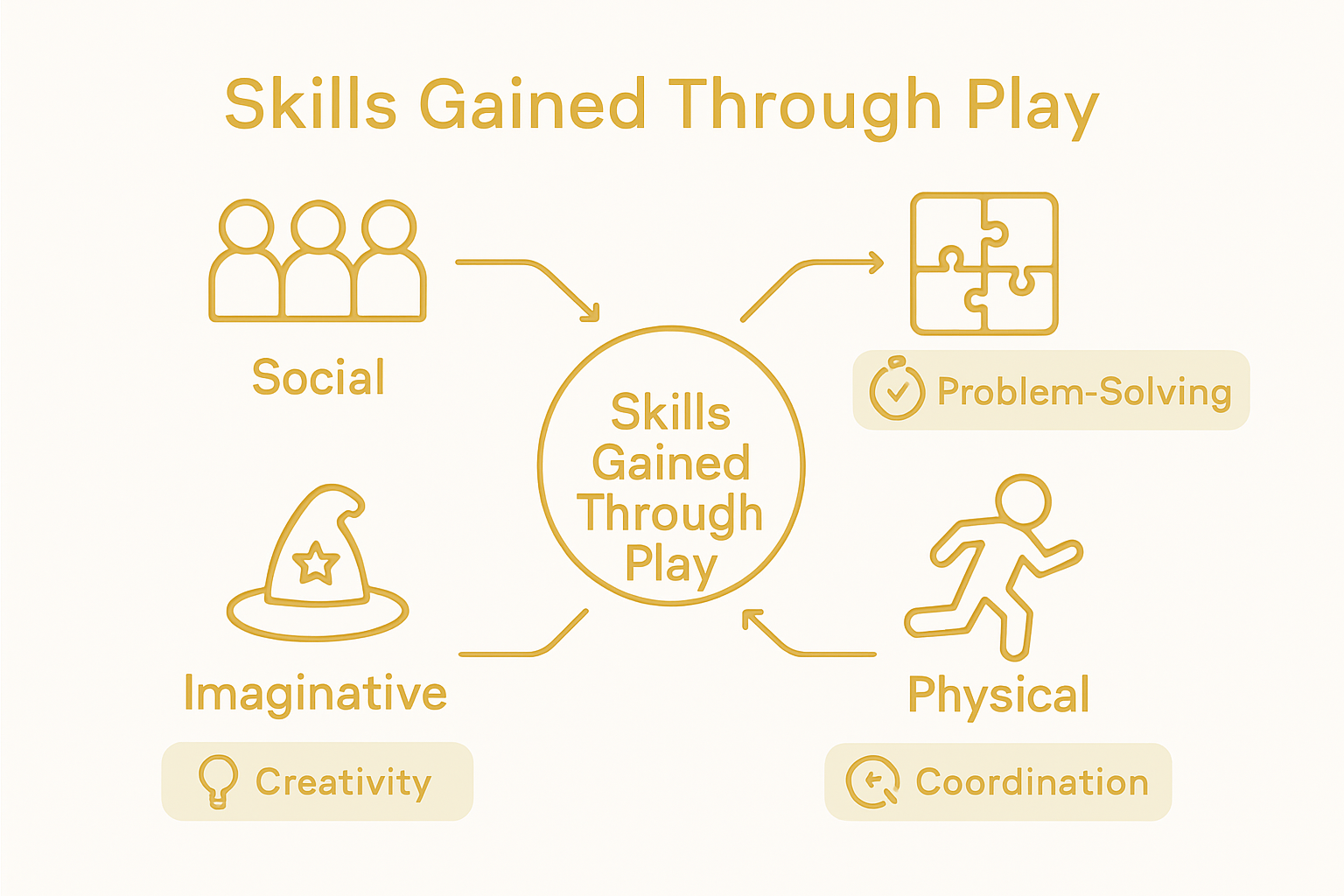 Skills Gained Through Play

Social

Problem-Solving

Skills Gained Through Play

Imaginative

Creativity

Physical

Coordination