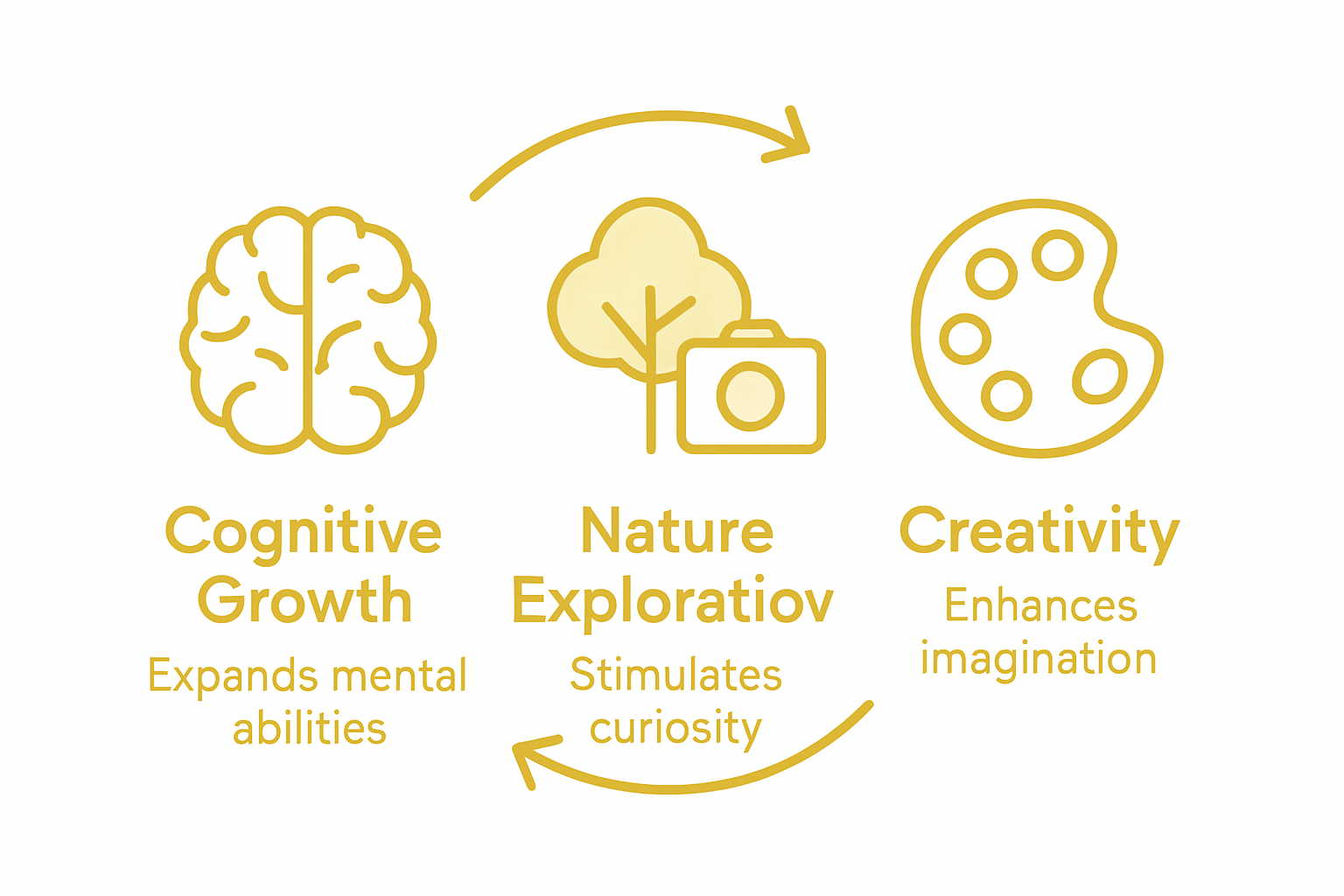 Cognitive Growth

Expands mental abilities

Nature Exploratiov

Stimulates curiosity

Creativity

Enhances imagination