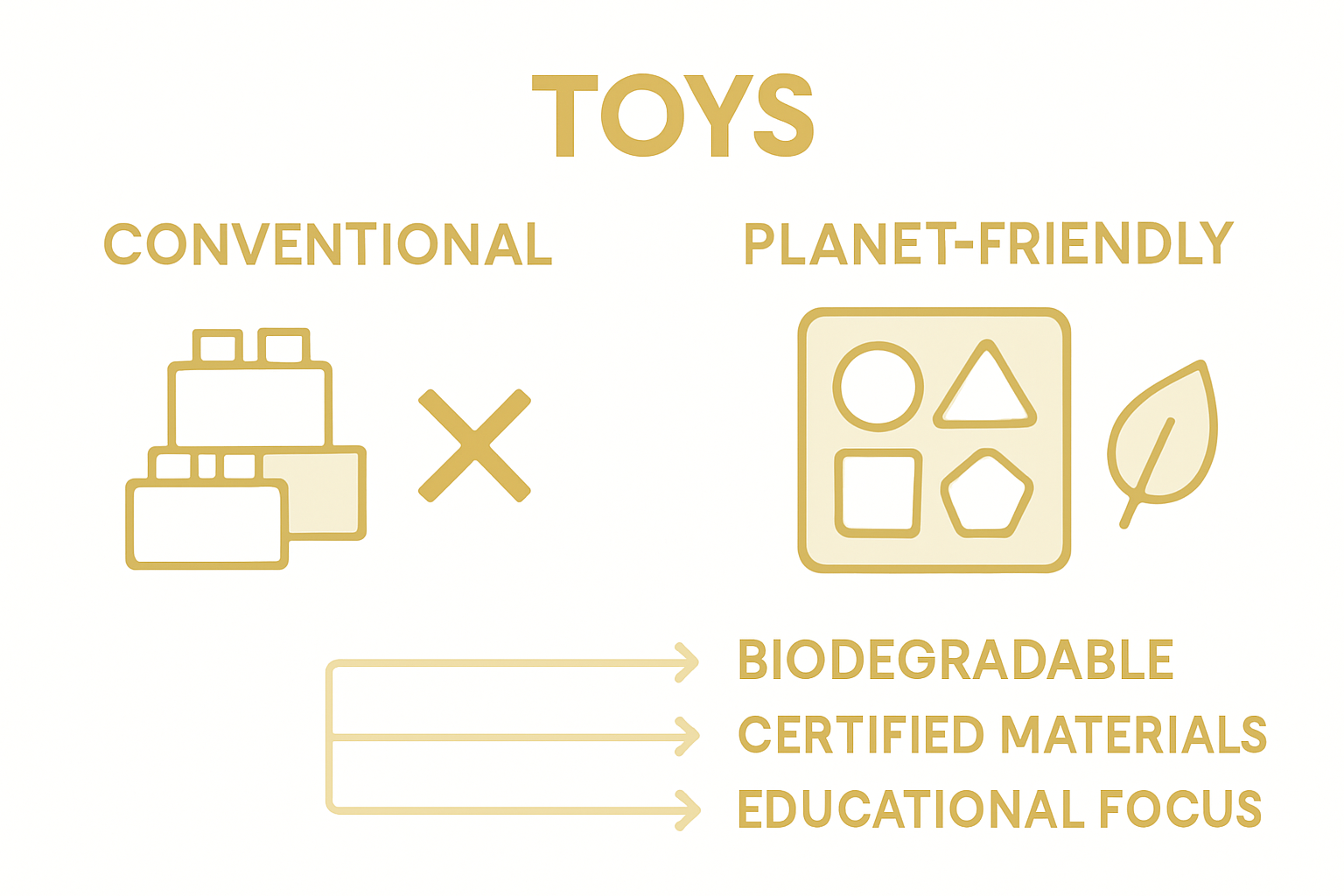 TOYS

CONVENTIONAL

PLANET-FRIENDLY

BIODEGRADABLE

CERTIFIED MATERIALS

EDUCATIONAL FOCUS