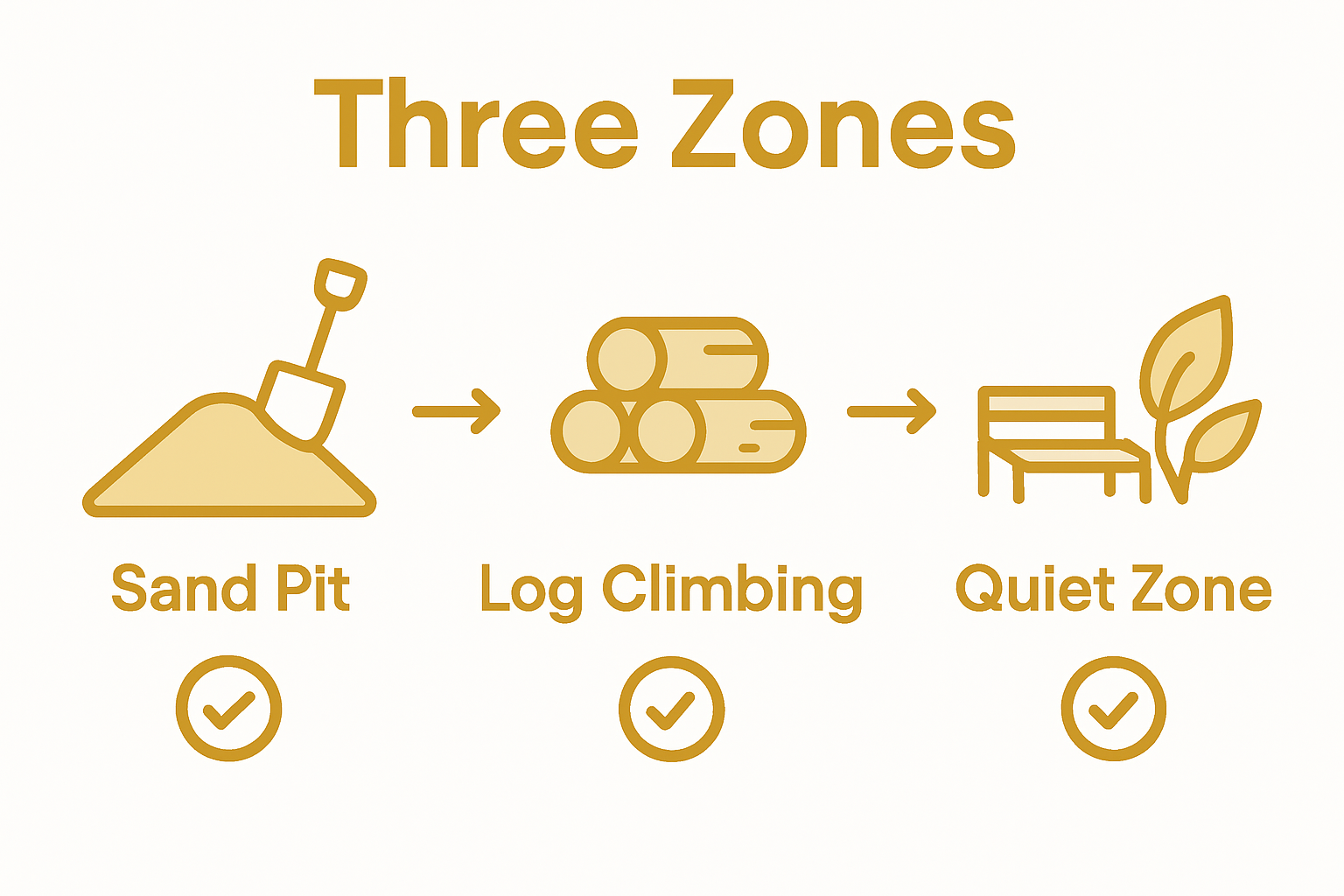 Three Zones

Sand Pit

Log Climbing

Quiet Zone