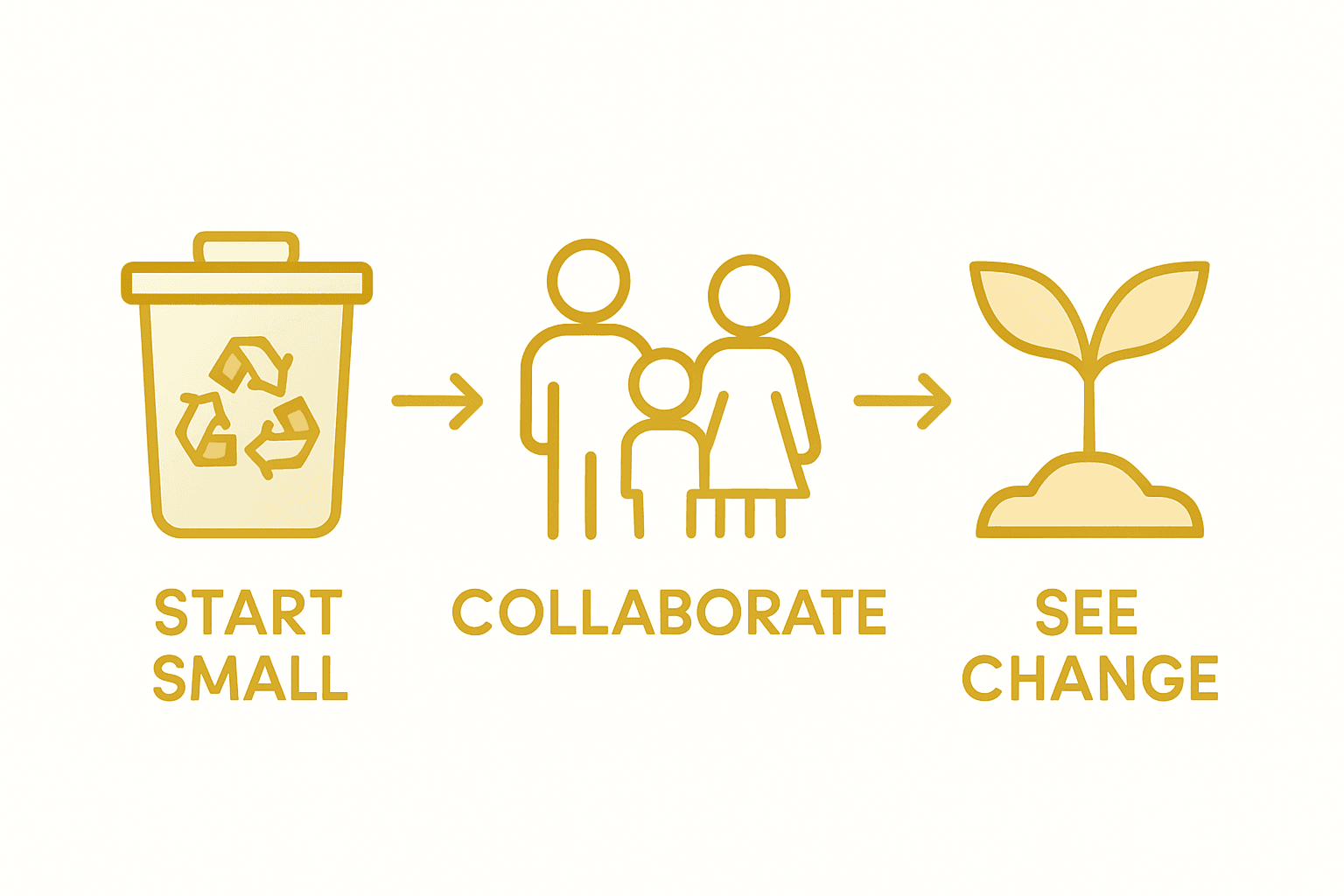 START SMALL

COLLABORATE

SEE CHANGE