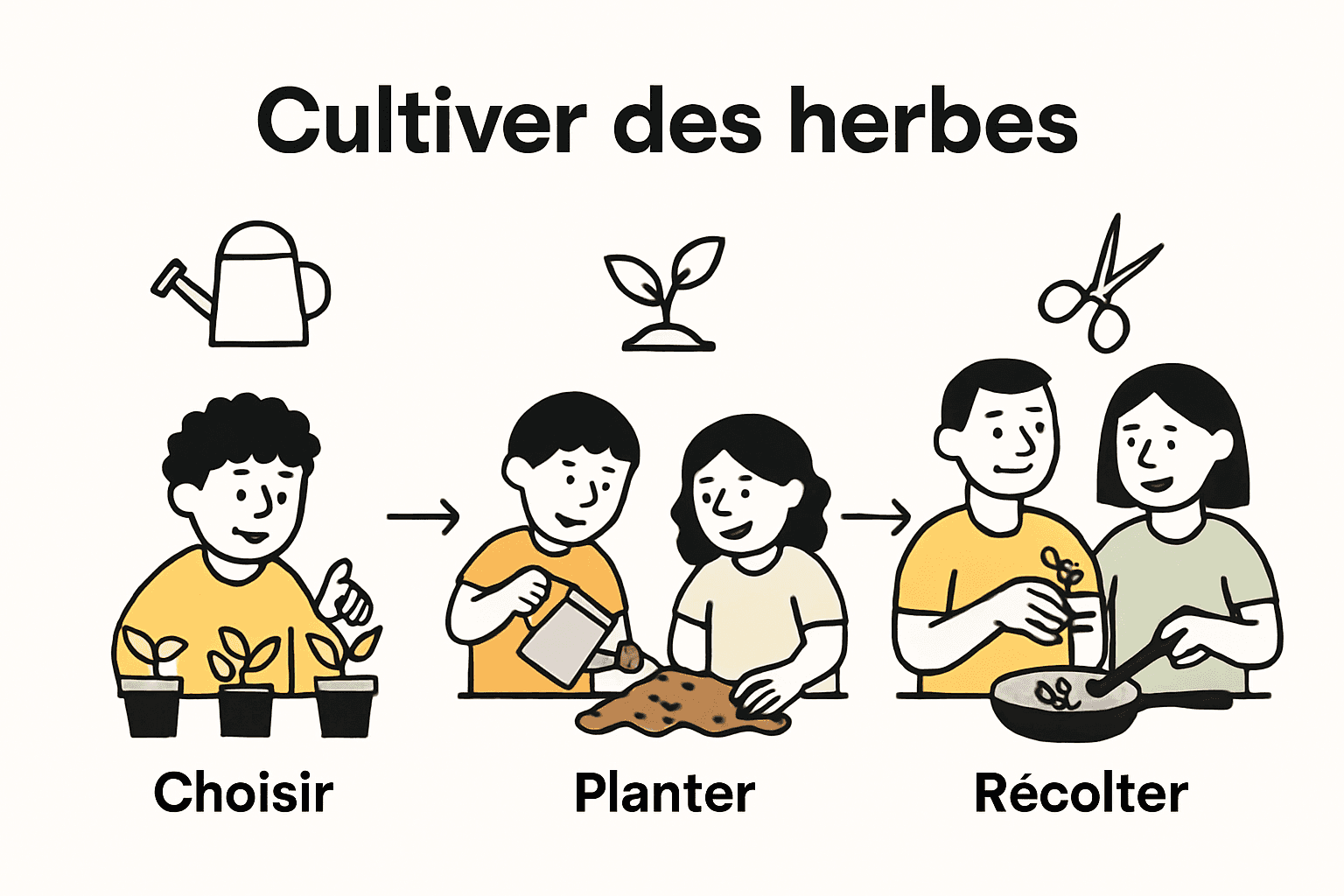 Cultiver des herbes

Choisir

Planter

Récolter