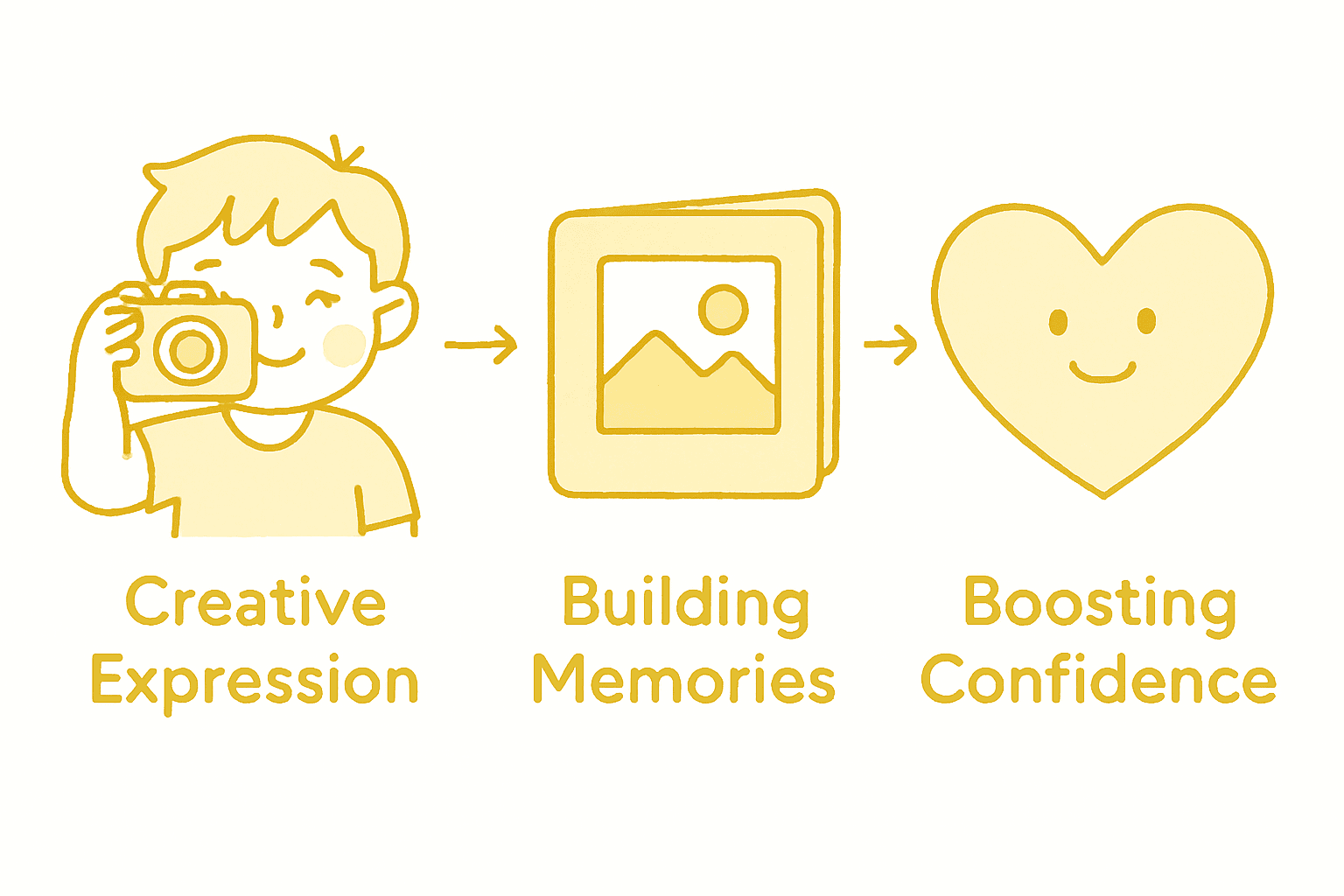 Creative Expression

Building Memories

Boosting Confidence