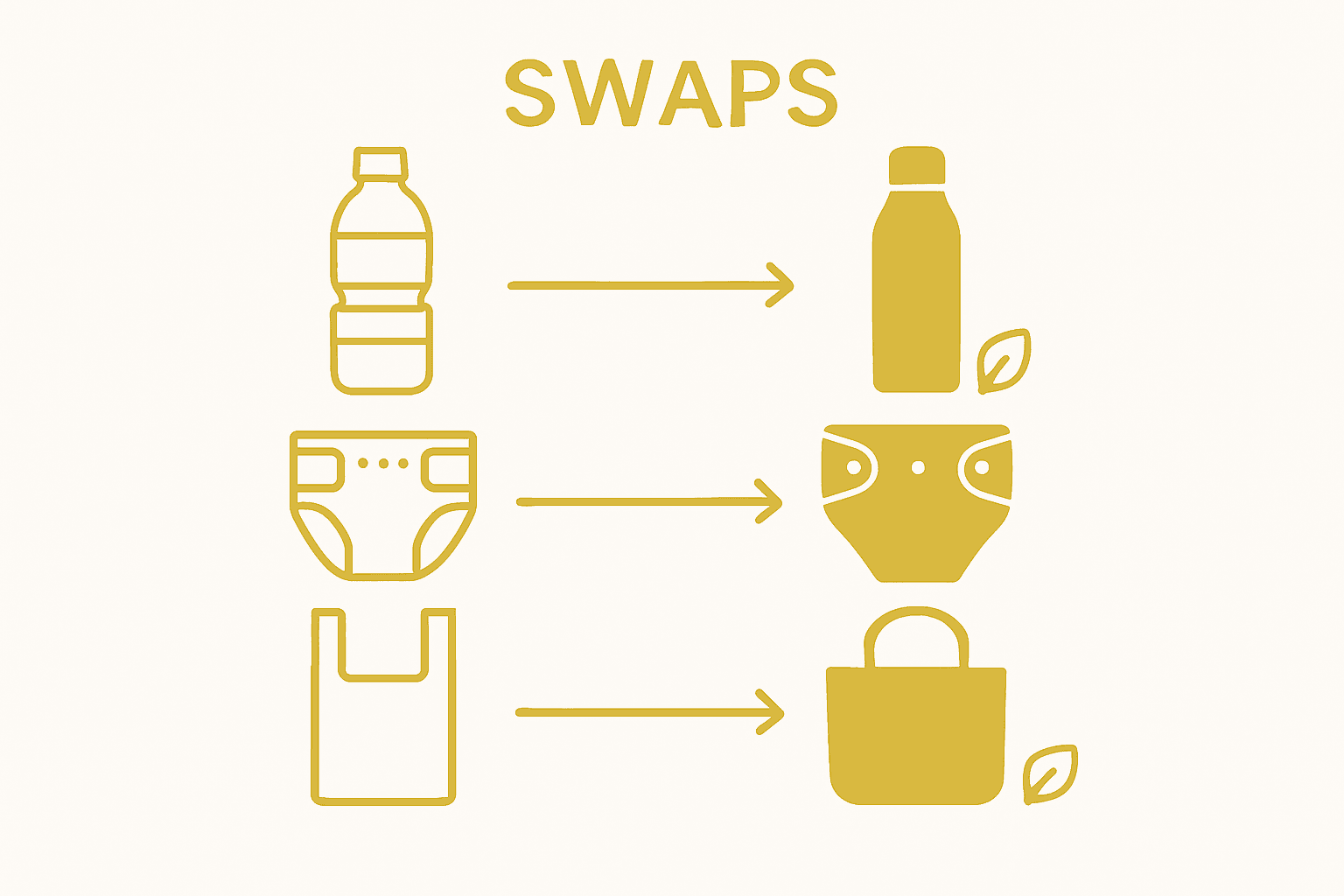 SWAPS