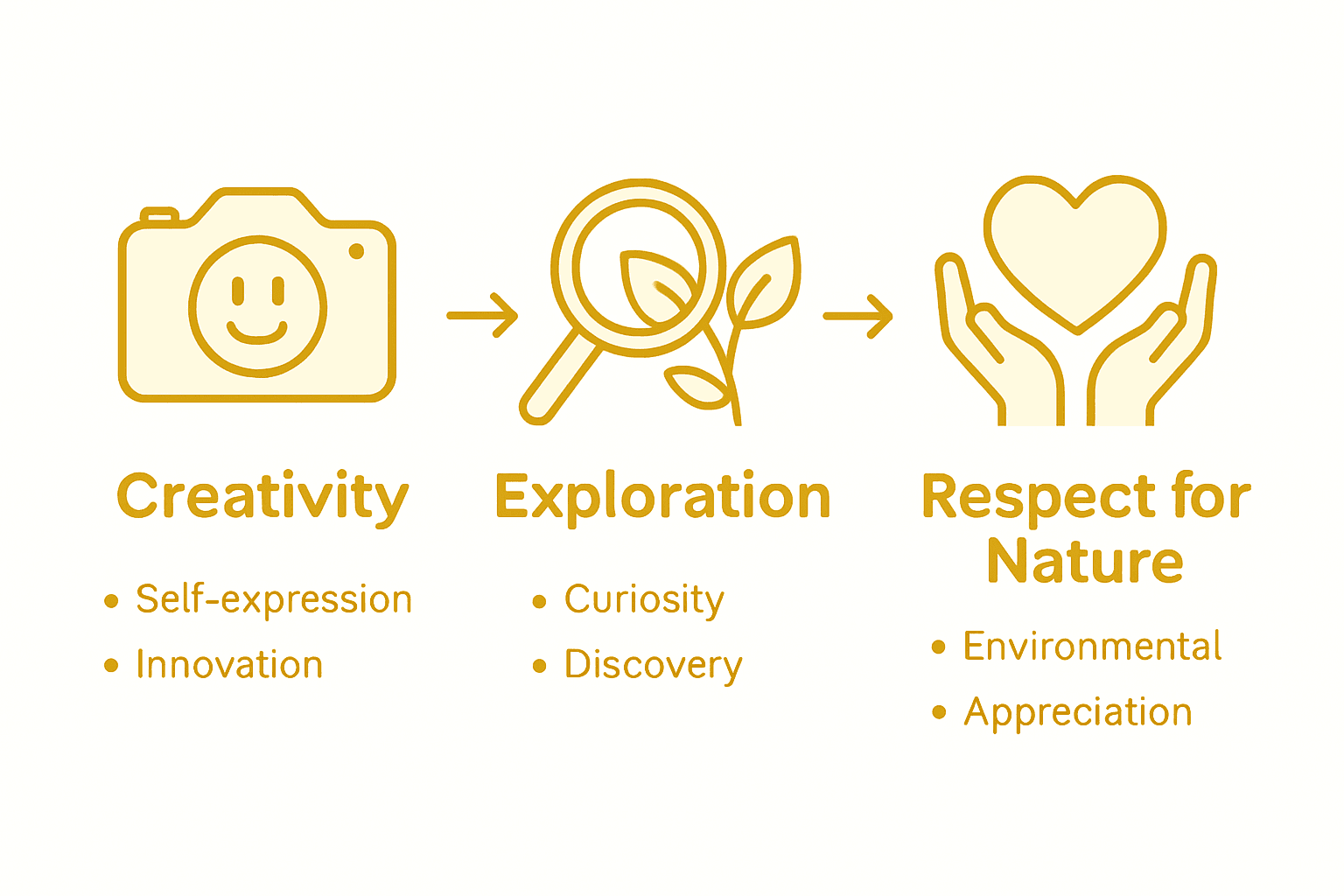 Creativity

• Self-expression
• Innovation

Exploration

• Curiosity
• Discovery

Respect for Nature

• Environmental
• Appreciation