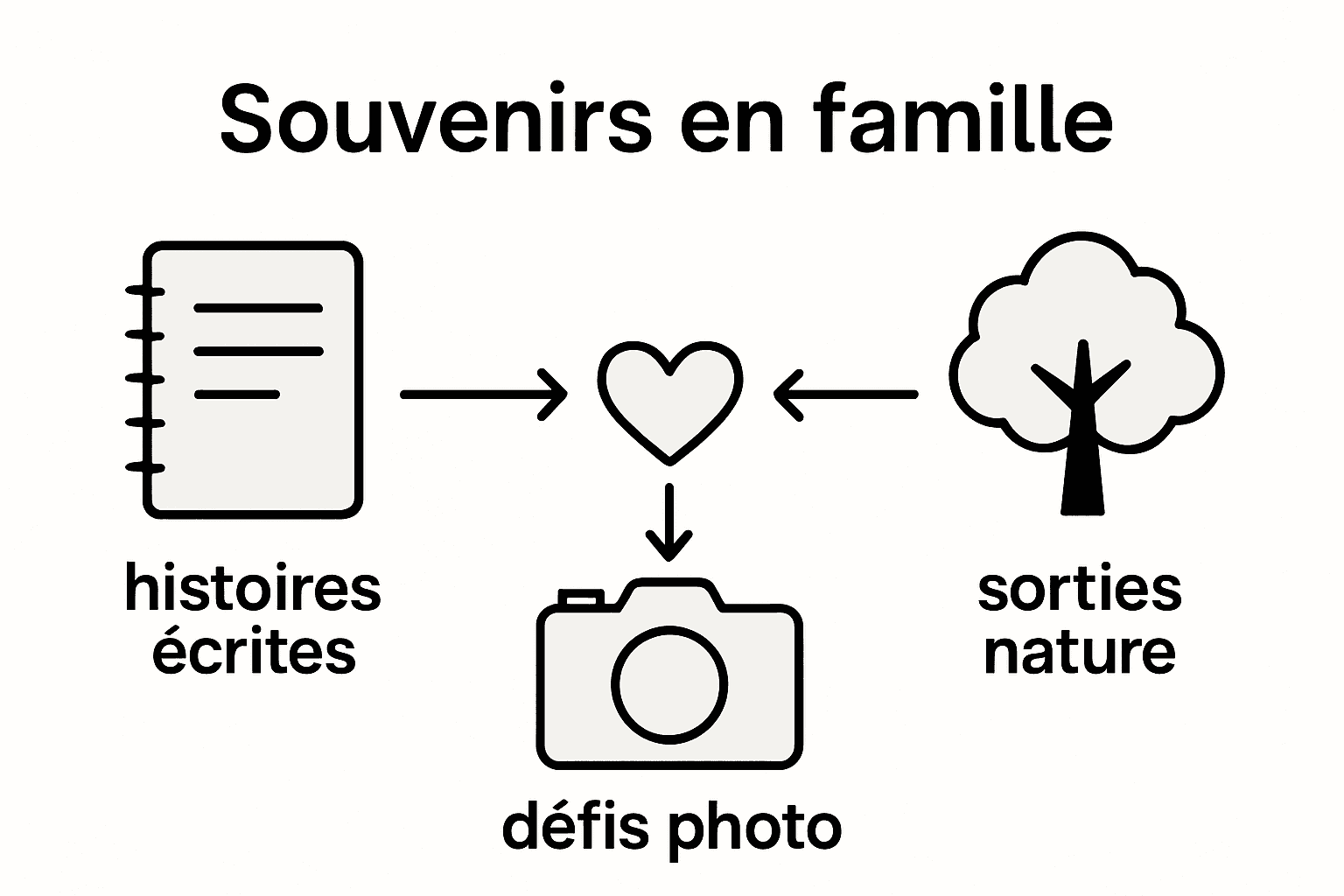 Souvenirs en famille

histoires écrites

sorties nature

défis photo