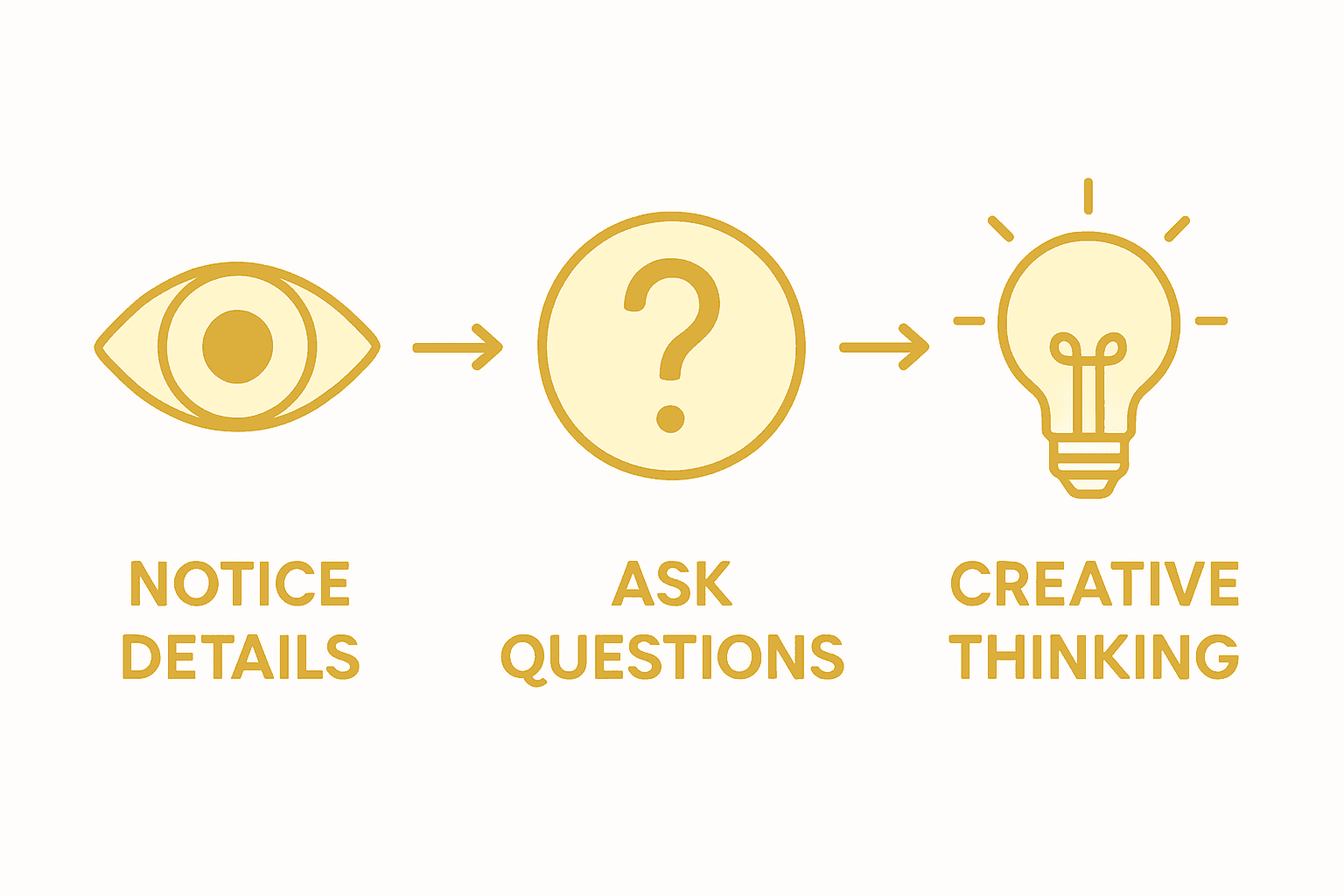 ?

NOTICE DETAILS

ASK QUESTIONS

CREATIVE THINKING