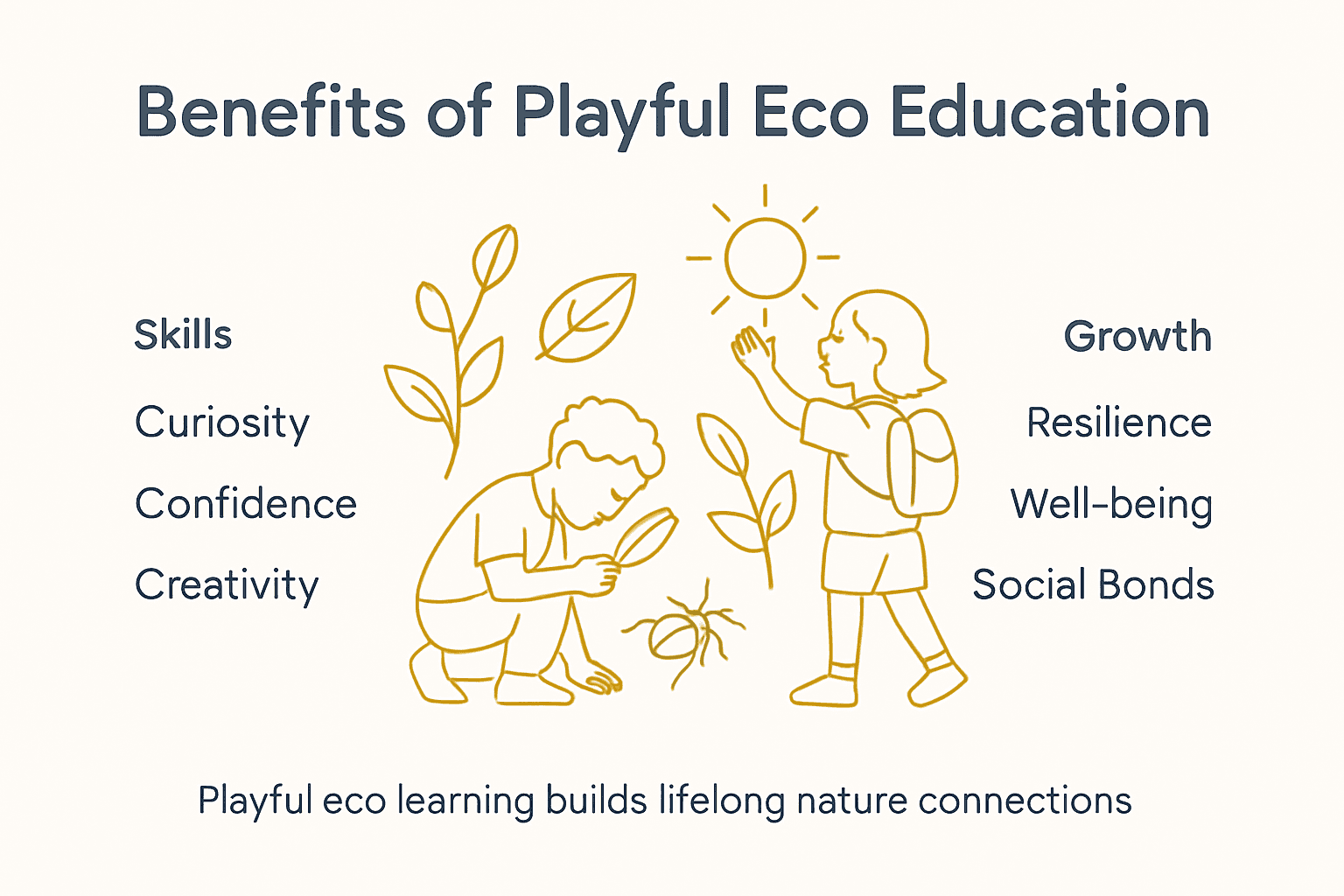 Benefits of Playful Eco Education

Skills

Curiosity

Confidence

Creativity

Growth

Resilience

Well-being

Social Bonds

Playful eco learning builds lifelong nature connections