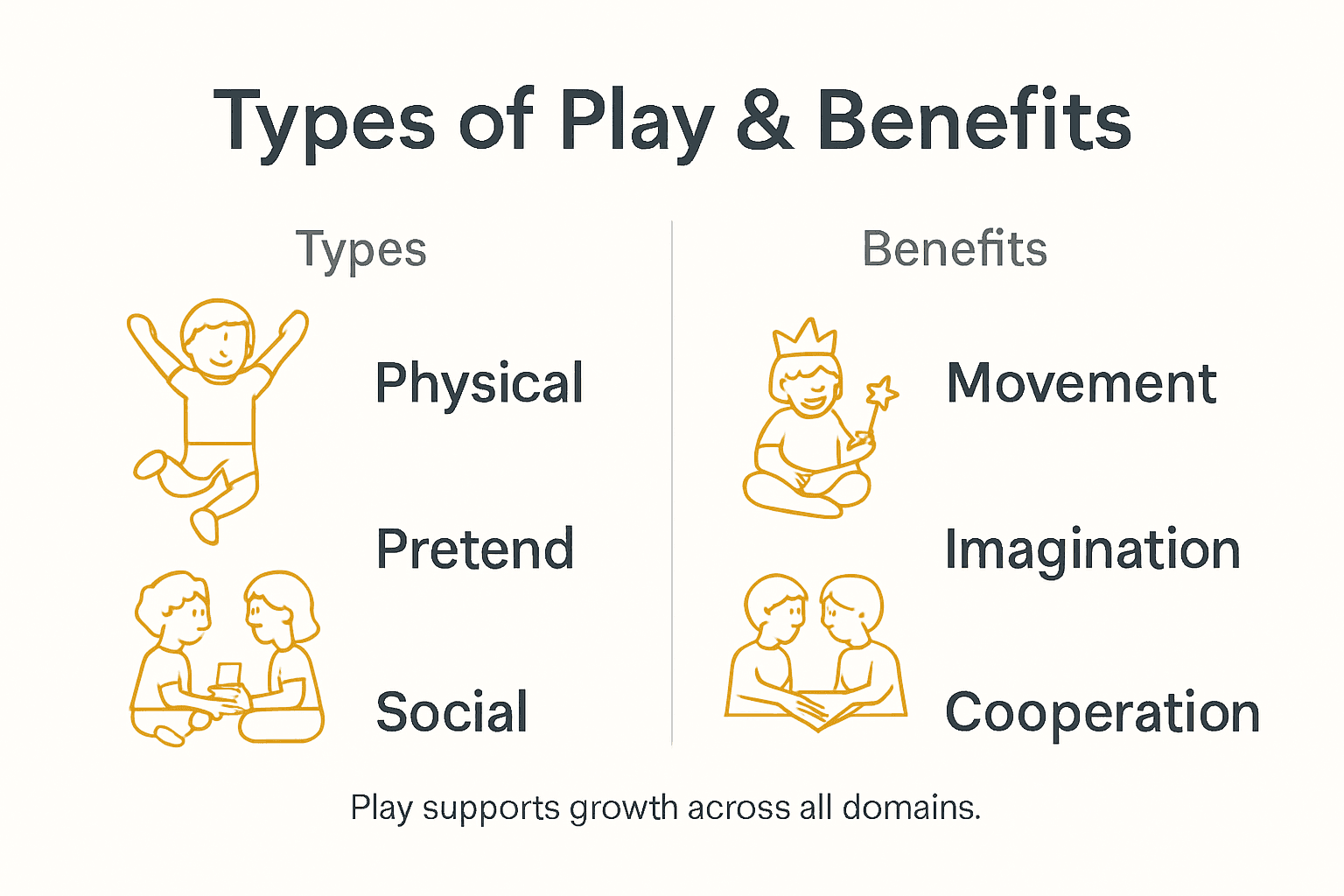 Types of Play & Benefits

Types

Physical

Pretend

Social

Benefits

Movement

Imagination

Cooperation

Play supports growth across all domains.