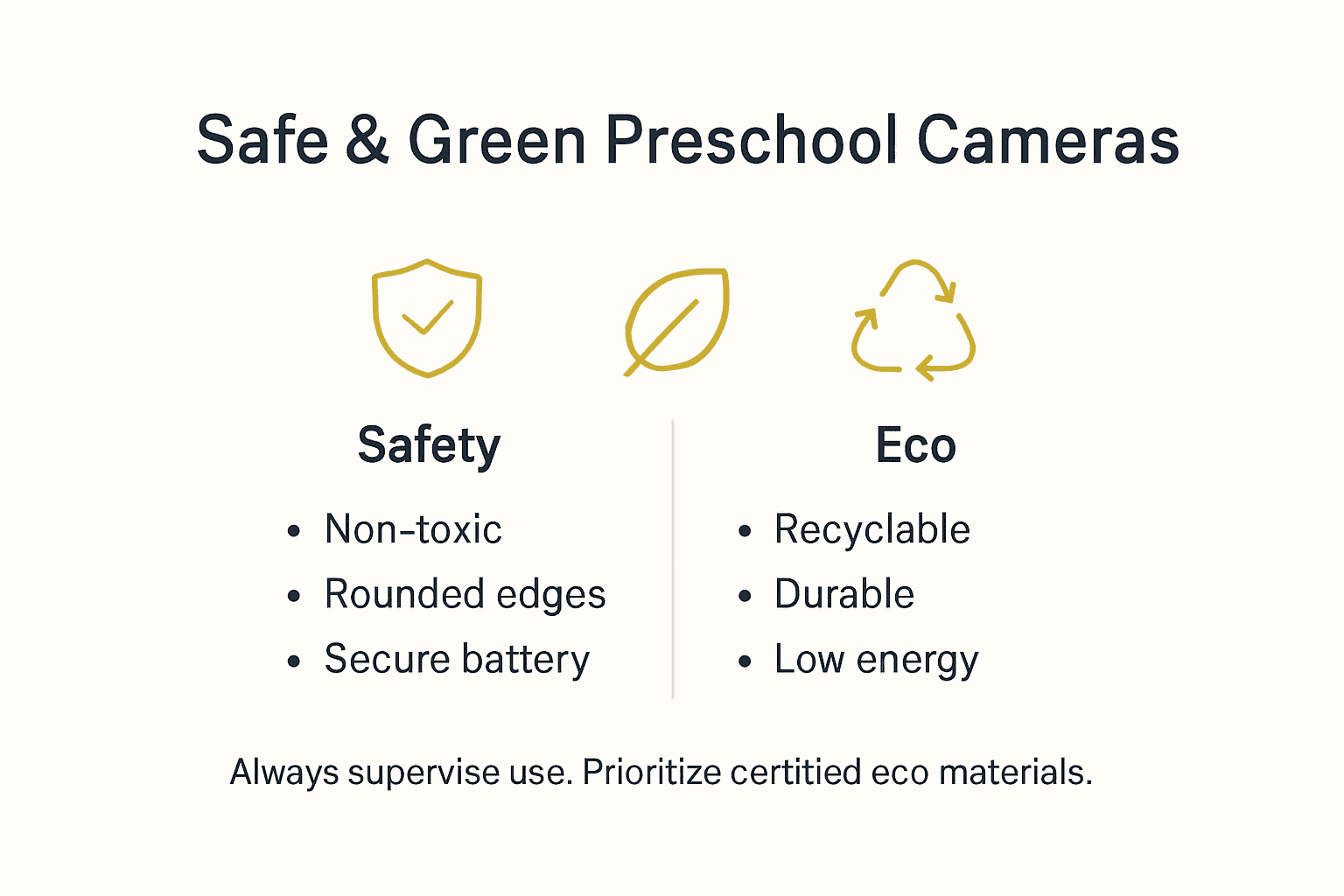 Safe & Green Preschool Cameras

Safety

- Non-toxic
- Rounded edges
- Secure battery

Eco

- Recyclable
- Durable
- Low energy

Always supervise use. Prioritize certitied eco materials.