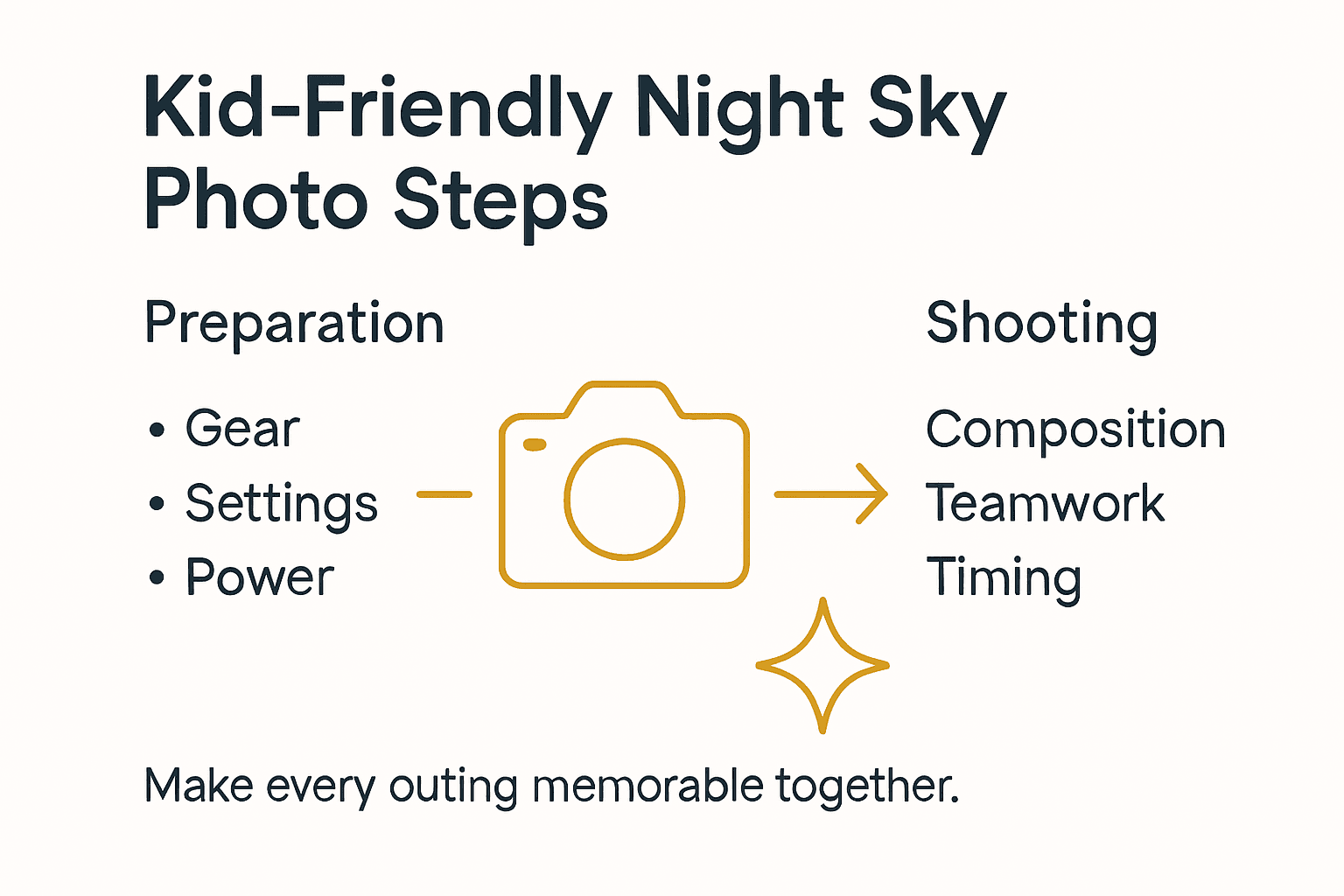 Kid-Friendly Night Sky Photo Steps

Preparation

• Gear
• Settings
• Power

Shooting

Composition
Teamwork
Timing

Make every outing memorable together.