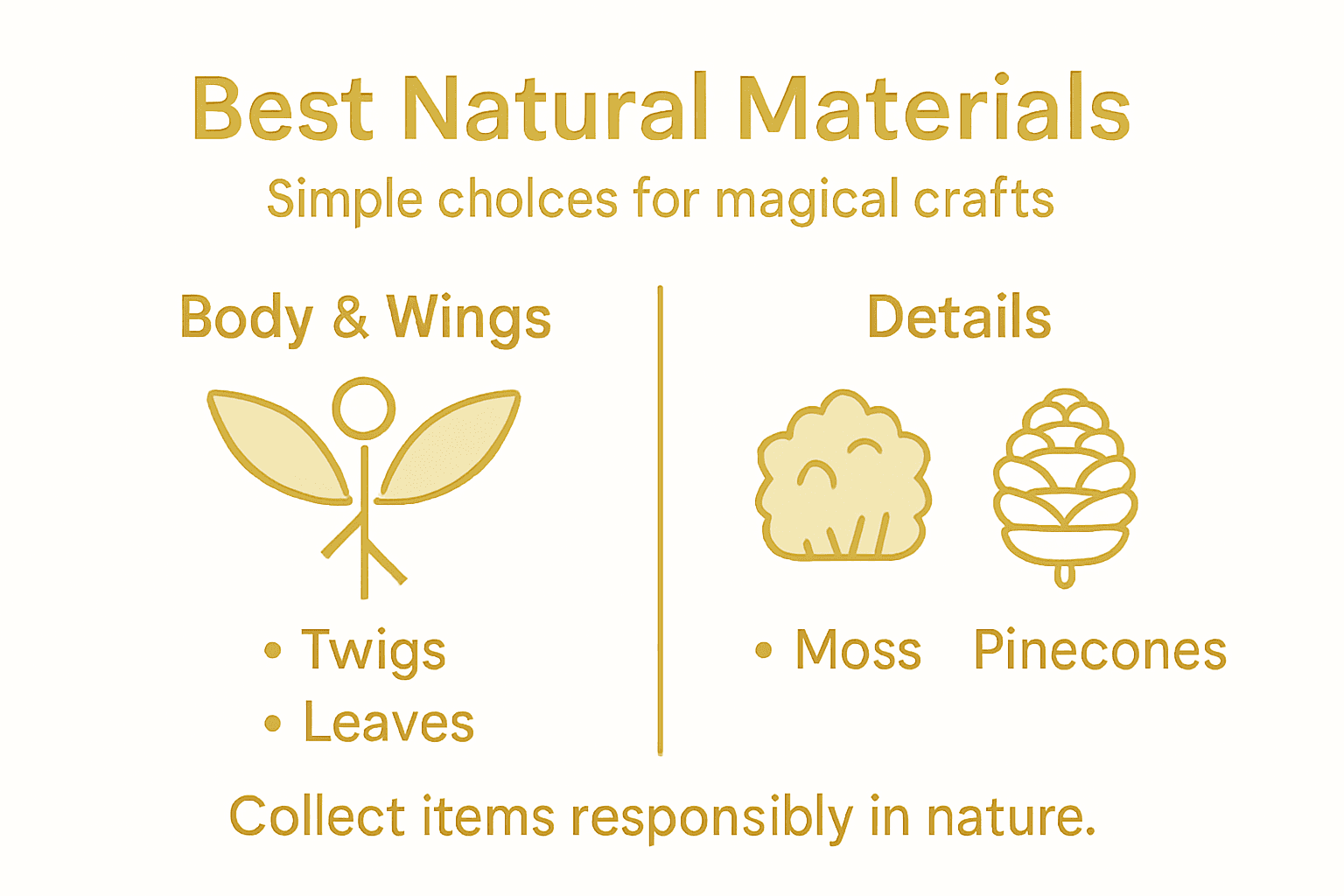 Best Natural Materials

Simple cholces for magical crafts

Body & Wings

• Twigs
• Leaves

Details

• Moss Pinecones

Collect items responsibly in nature.