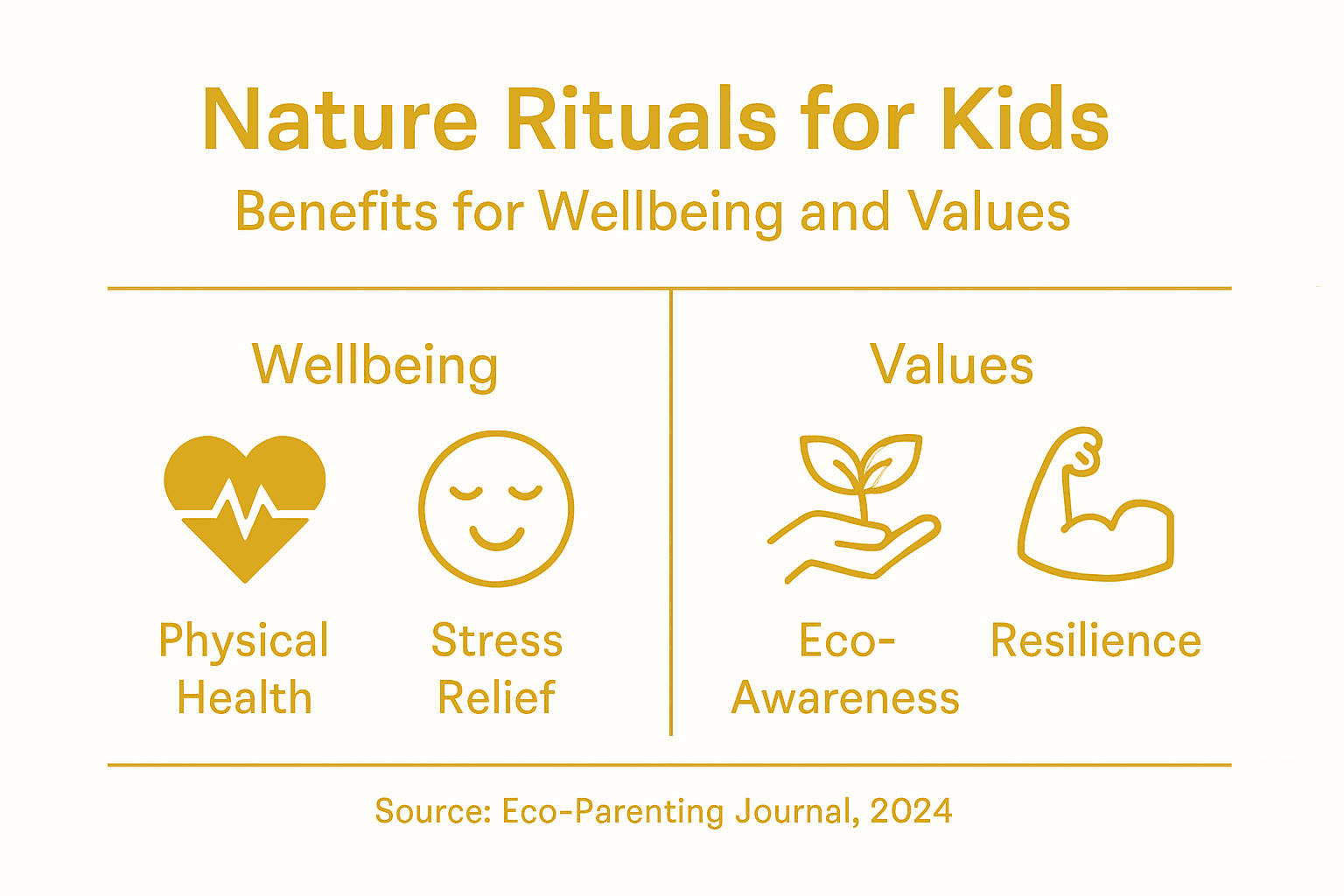 Nature Rituals for Kids

Benefits for Wellbeing and Values

Wellbeing

Physical Health

Stress Relief

Values

Eco-Awareness

Resilience

Source: Eco-Parenting Journal, 2024