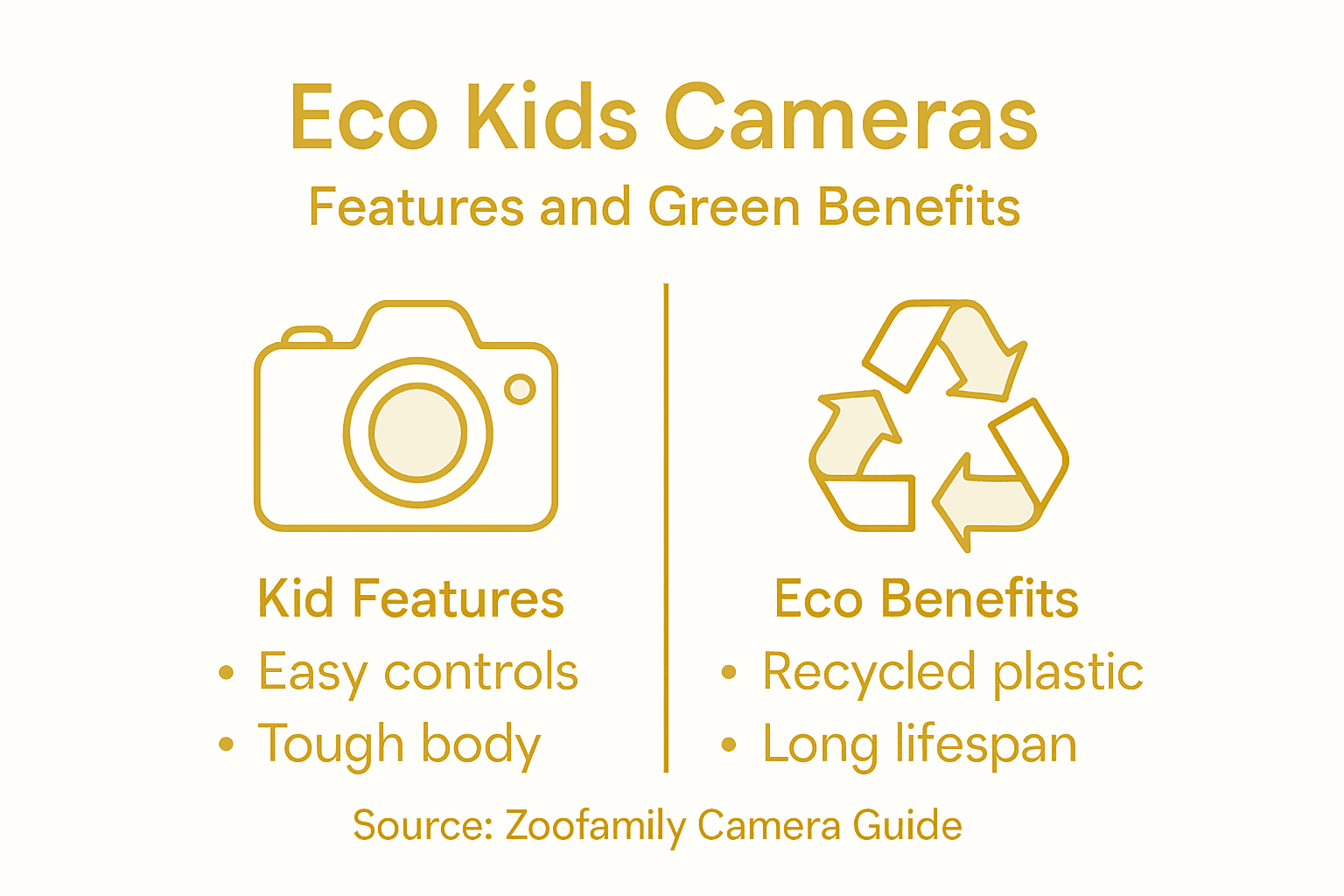 Eco Kids Cameras
Features and Green Benefits

Kid Features
• Easy controls
• Tough body

Eco Benefits
• Recycled plastic
• Long lifespan

Source: Zoofamily Camera Guide