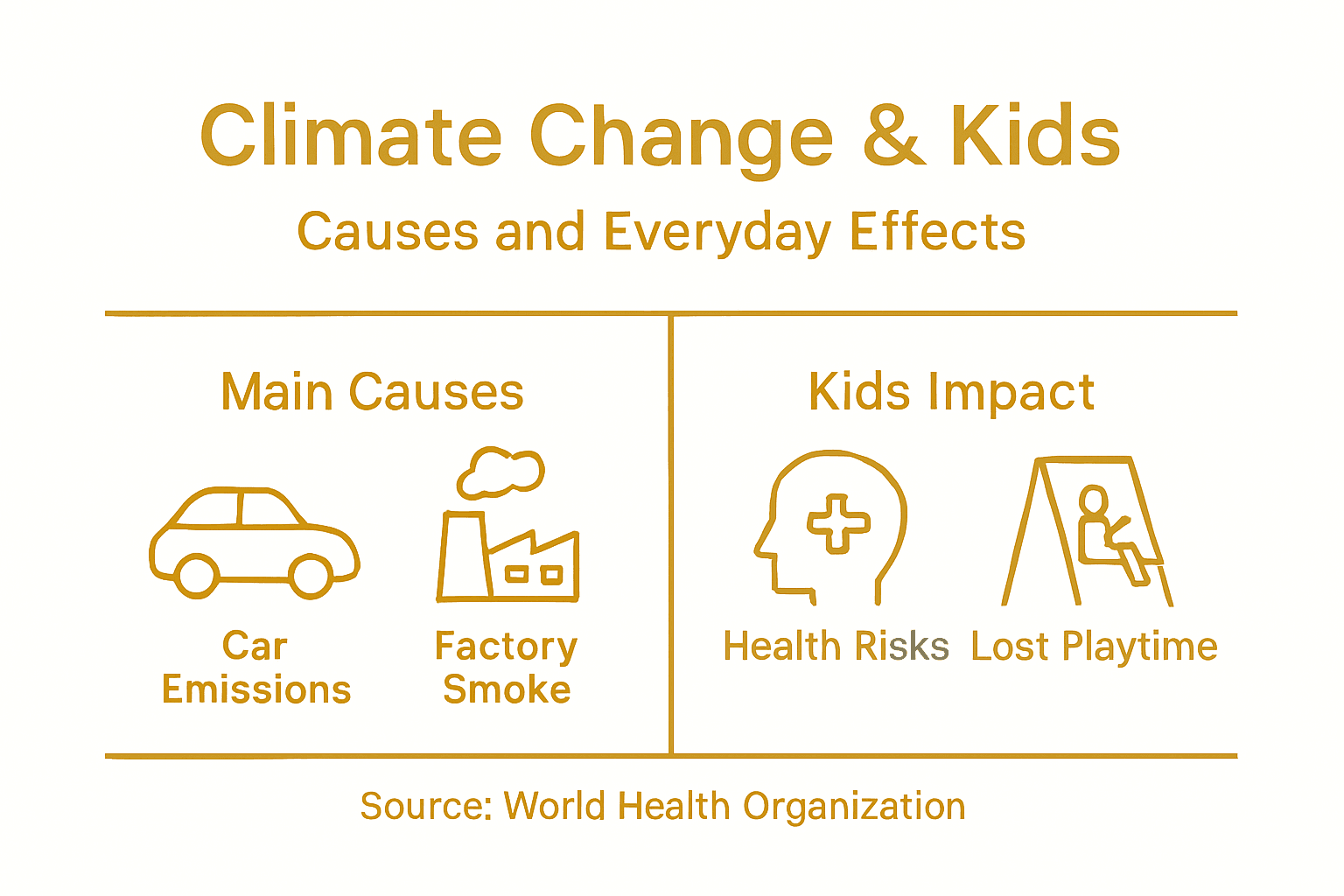 Climate Change & Kids

Causes and Everyday Effects

Main Causes

Car Emissions

Factory Smoke

Kids Impact

Health Risks

Lost Playtime

Source: World Health Organization