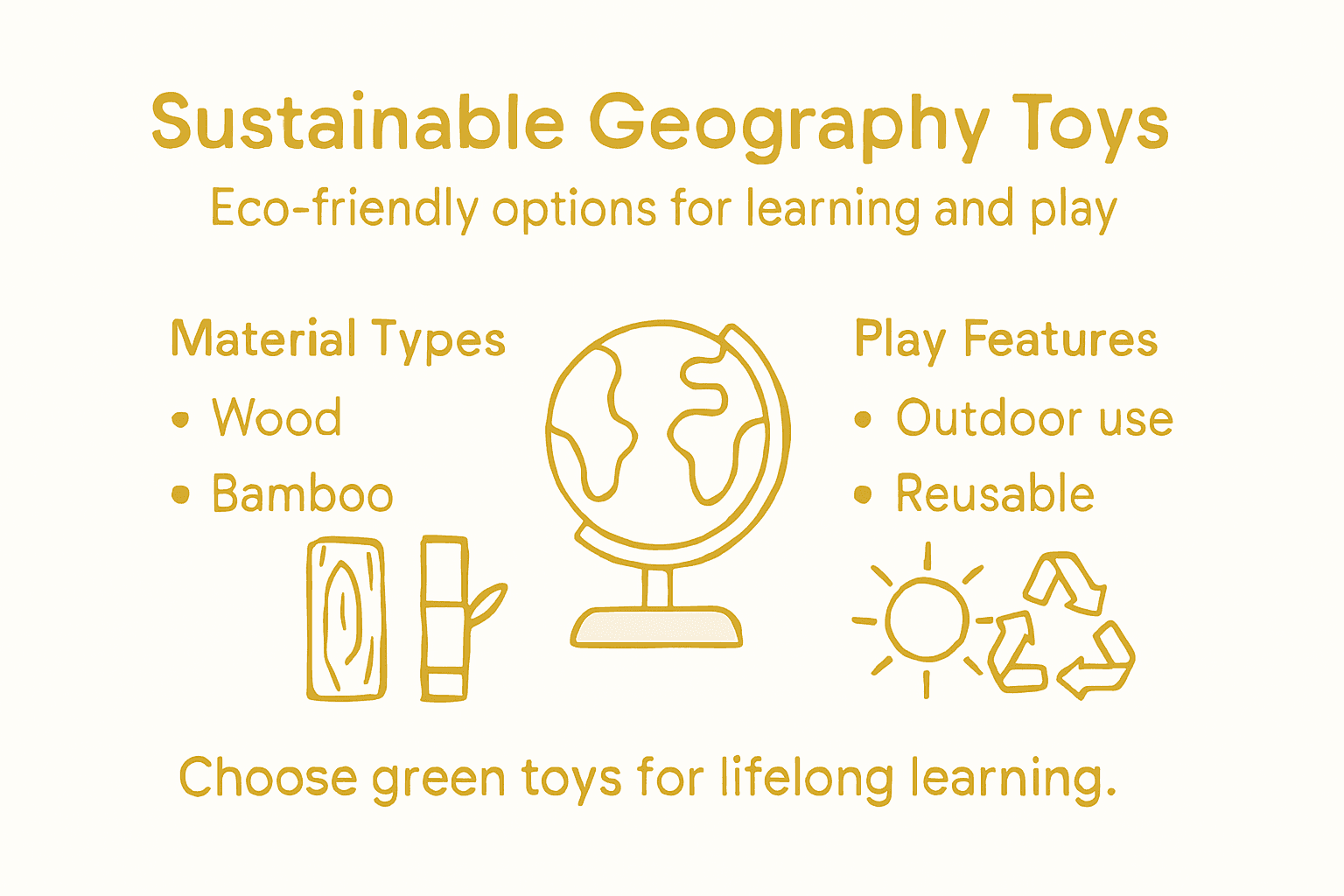 Sustainable Geography Toys

Eco-friendly options for learning and play

Material Types

• Wood
• Bamboo

Play Features

• Outdoor use
• Reusable

Choose green toys for lifelong learning.