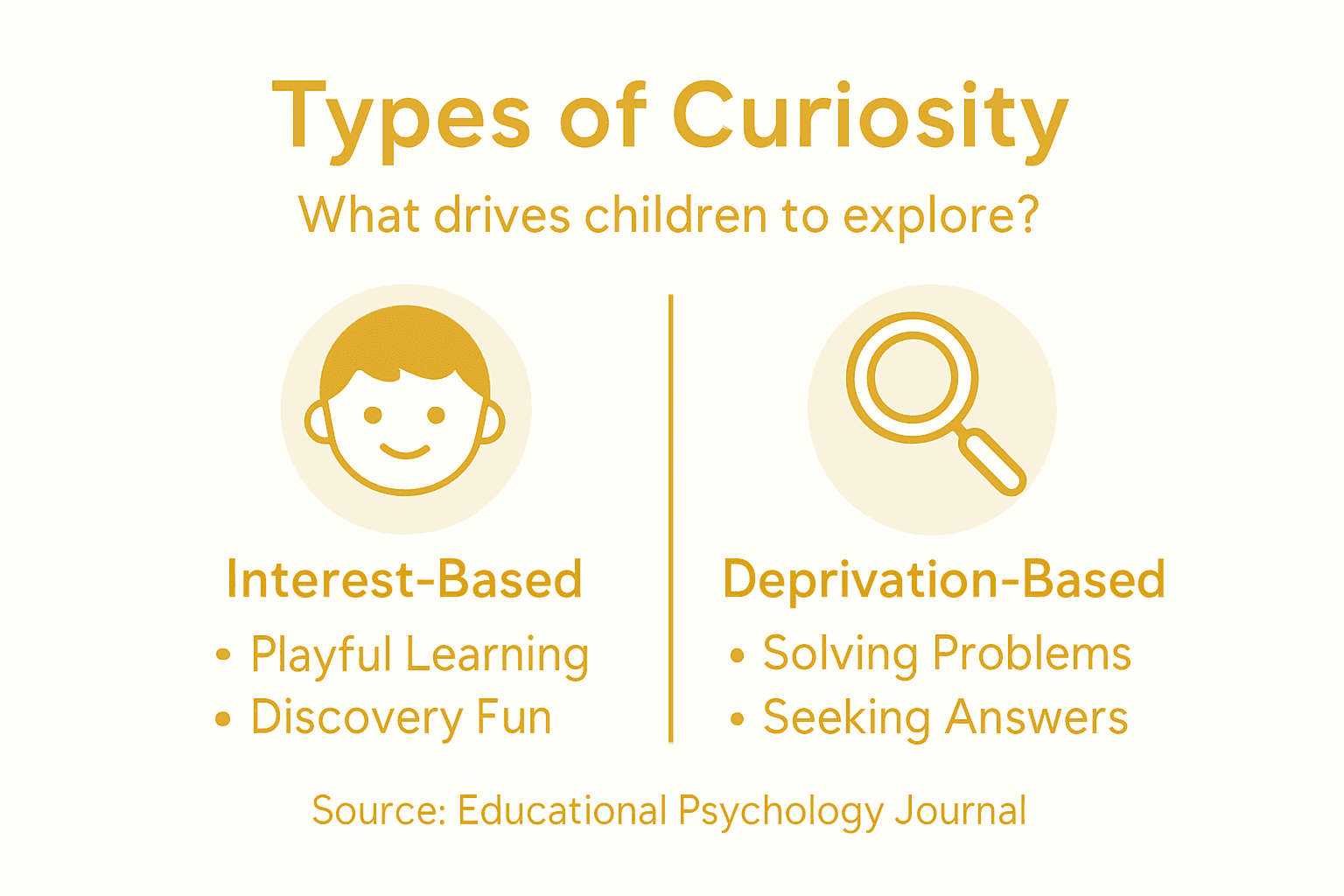 Types of Curiosity

What drives children to explore?

Interest-Based

• Playful Learning
• Discovery Fun

Deprivation-Based

• Solving Problems
• Seeking Answers

Source: Educational Psychology Journal