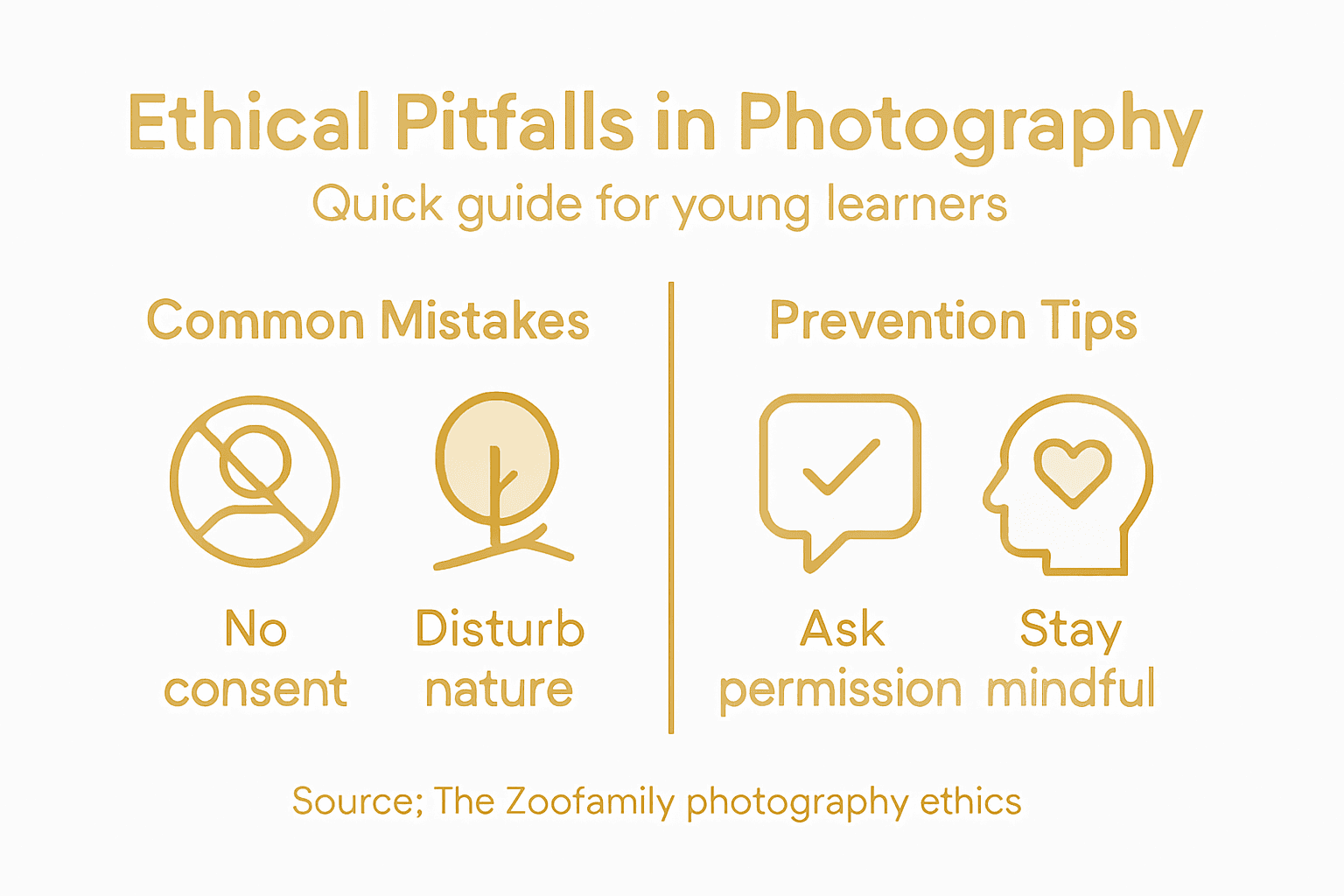 Ethical Pitfalls in Photography

Quick guide for young learners

Common Mistakes

No consent

Disturb nature

Prevention Tips

Ask permission

Stay mindful

Source; The Zoofamily photography ethics