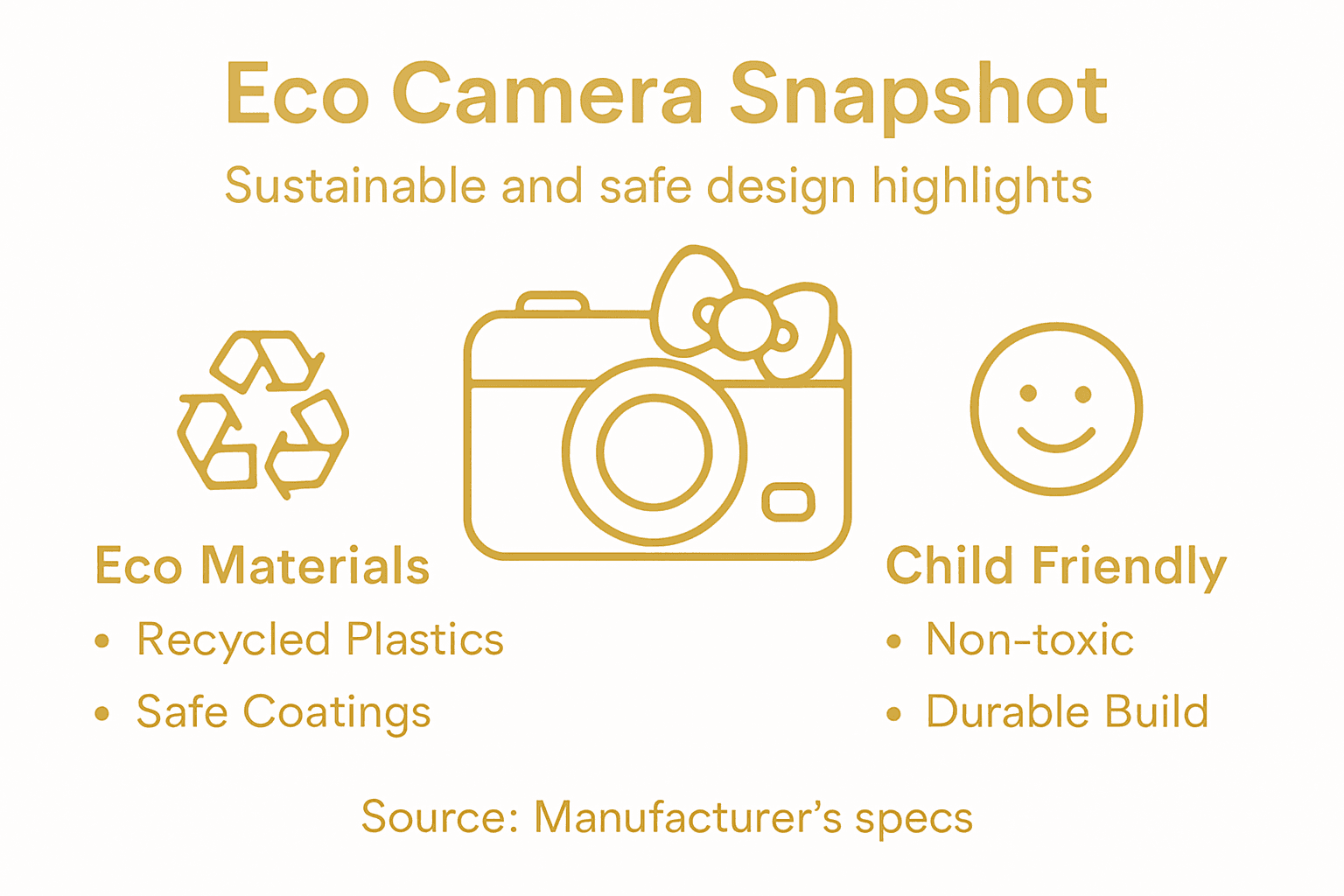 Eco Camera Snapshot

Sustainable and safe design highlights

Eco Materials
• Recycled Plastics
• Safe Coatings

Child Friendly
• Non-toxic
• Durable Build

Source: Manufacturer's specs